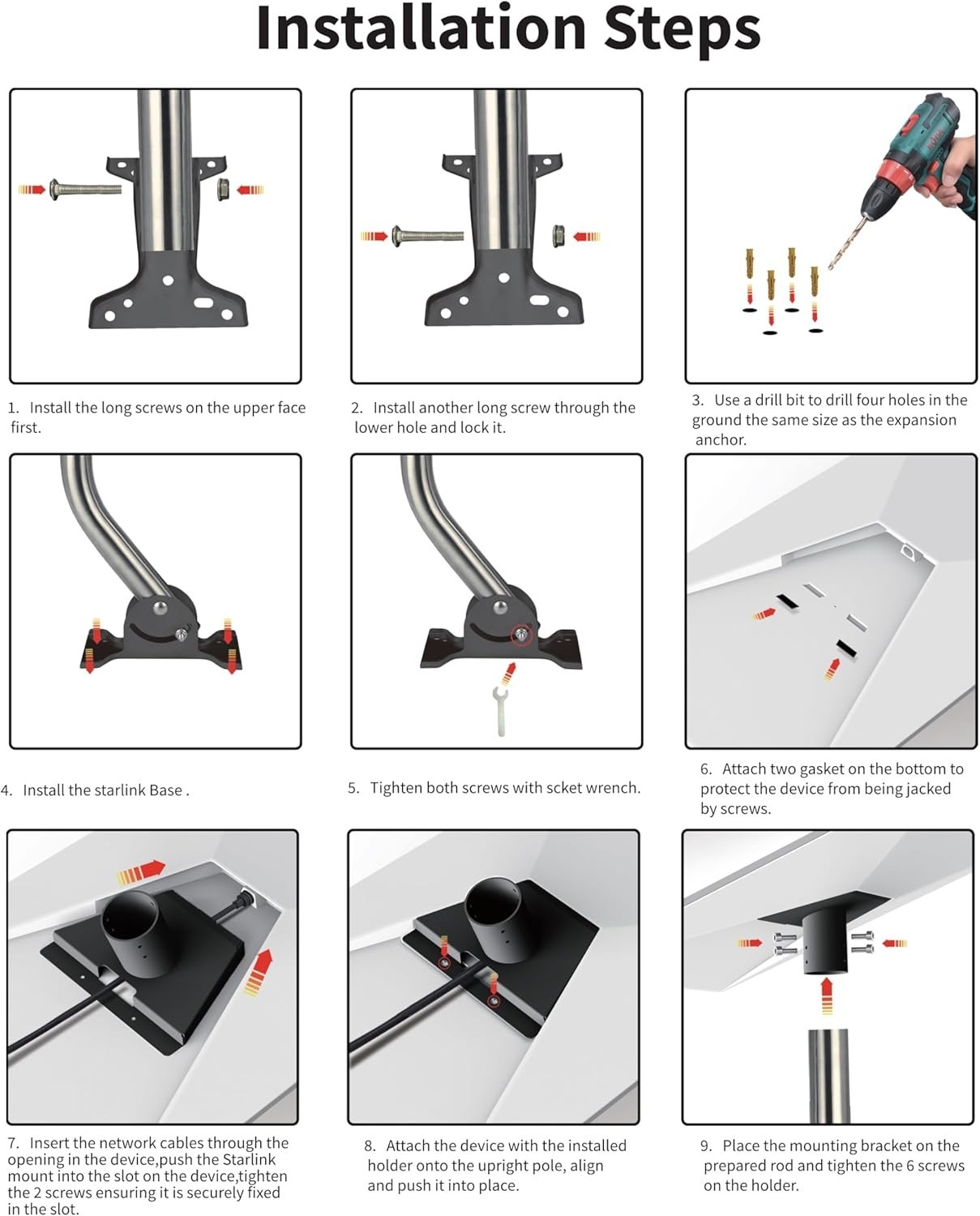 Installation Steps

1. Install the long screws on the upper face first.

2. Install another long screw through the lower hole and lock it.

3. Use a drill bit to drill four holes in the ground the same size as the expansion anchor.

4. Install the starlink Base .

5. Tighten both screws with scket wrench.

6. Attach two gasket on the bottom to protect the device from being jacked by screws.

7. Insert the network cables through the opening in the device,push the Starlink mount into the slot on the device,tighten the 2 screws ensuring it is securely fixed in the slot.

8. Attach the device with the installed holder onto the upright pole, align and push it into place.

9. Place the mounting bracket on the prepared rod and tighten the 6 screws on the holder.