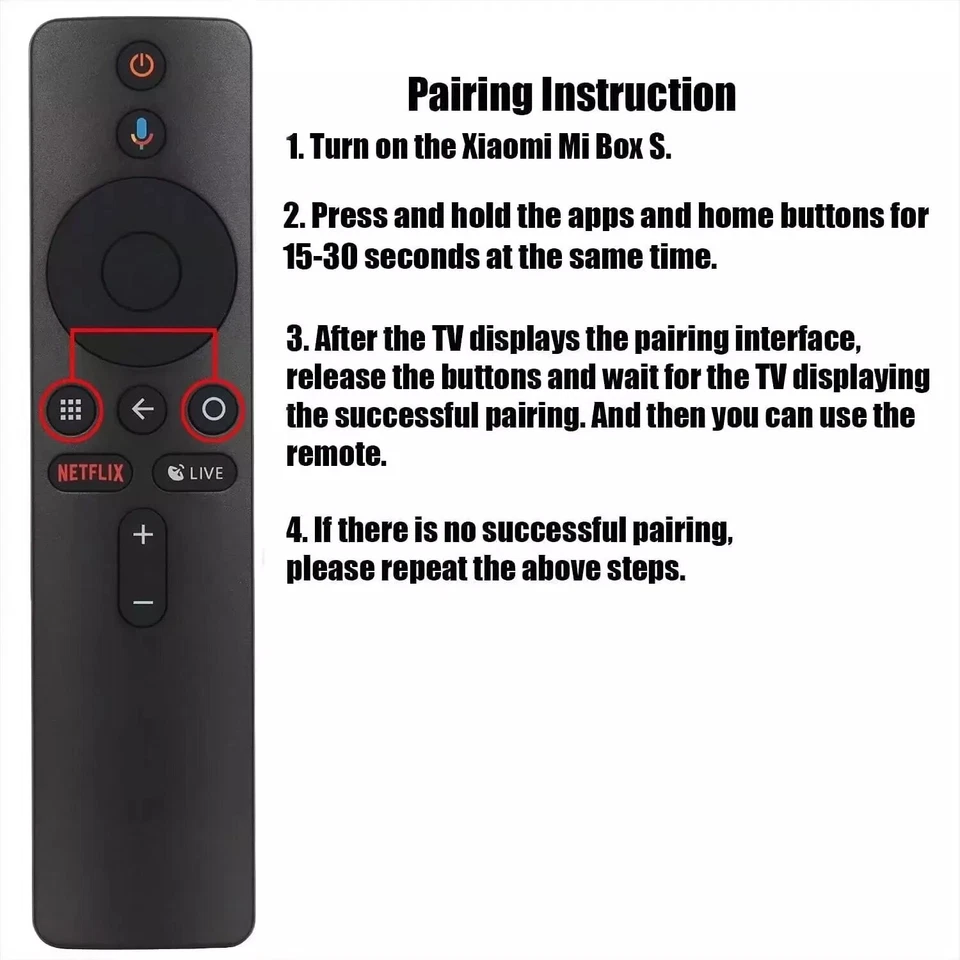 NETFLIX

LIVE

+

−

Pairing Instruction

1. Turn on the Xiaomi Mi Box S.

2. Press and hold the apps and home buttons for 15-30 seconds at the same time.

3. After the TV displays the pairing interface, release the buttons and wait for the TV displaying the successful pairing. And then you can use the remote.

4. If there is no successful pairing, please repeat the above steps.