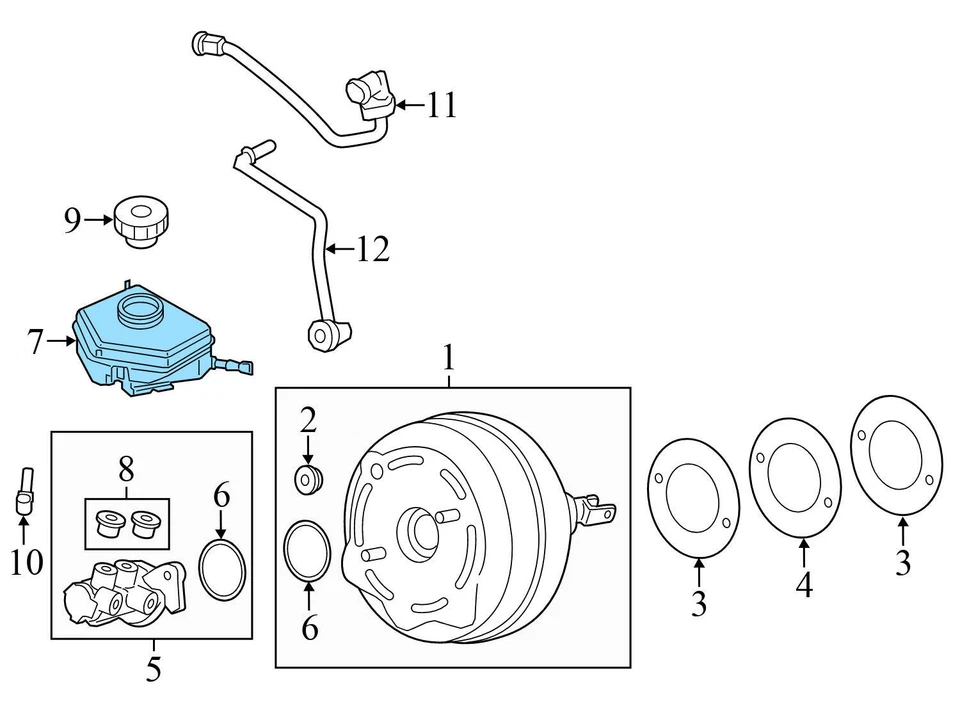 11
9
12
7
1
2
8
6
10
6
3
4
3
5