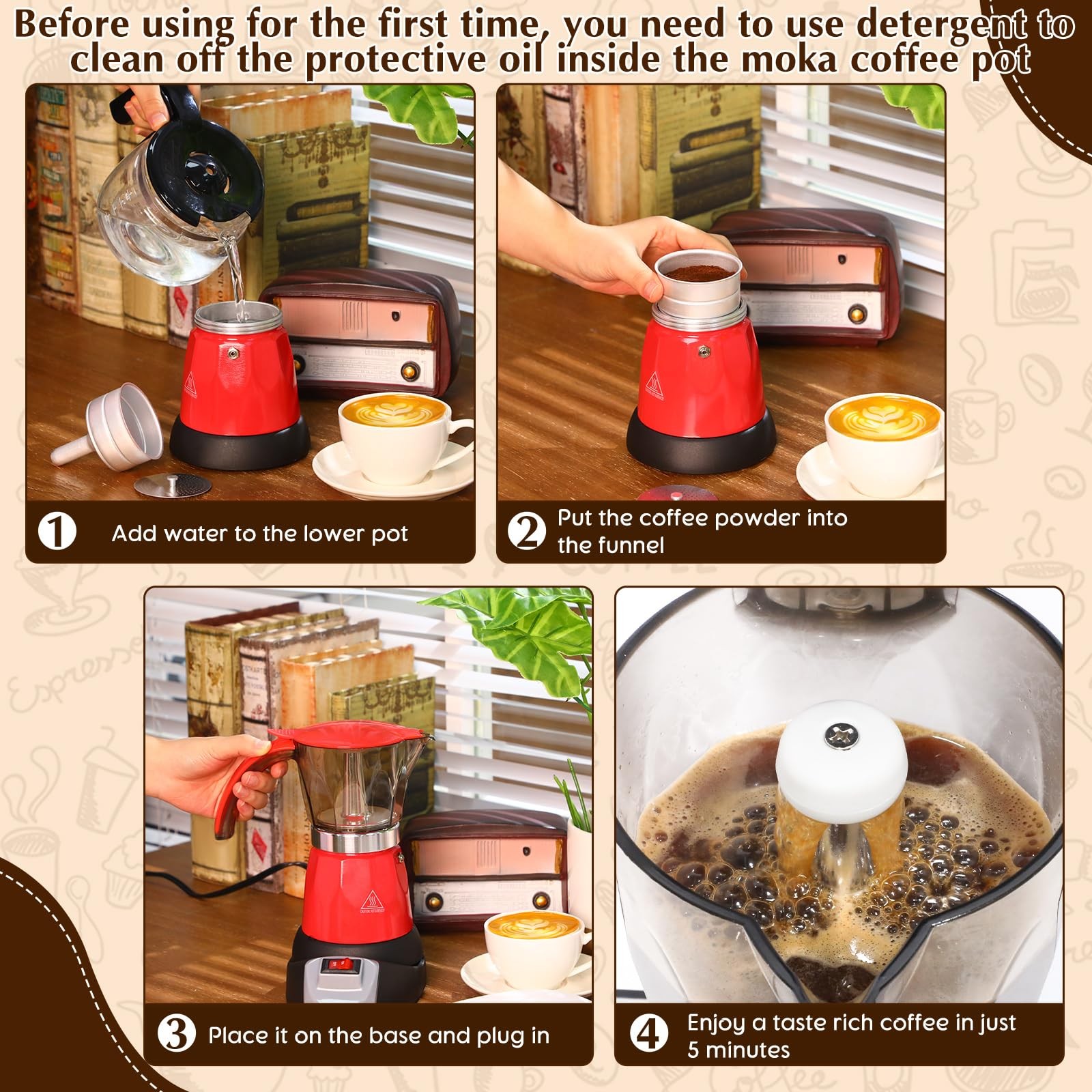 Before using for the first time, you need to use detergent to clean off the protective oil inside the moka coffee pot

1 Add water to the lower pot

2 Put the coffee powder into the funnel

3 Place it on the base and plug in

4 Enjoy a taste rich coffee in just 5 minutes