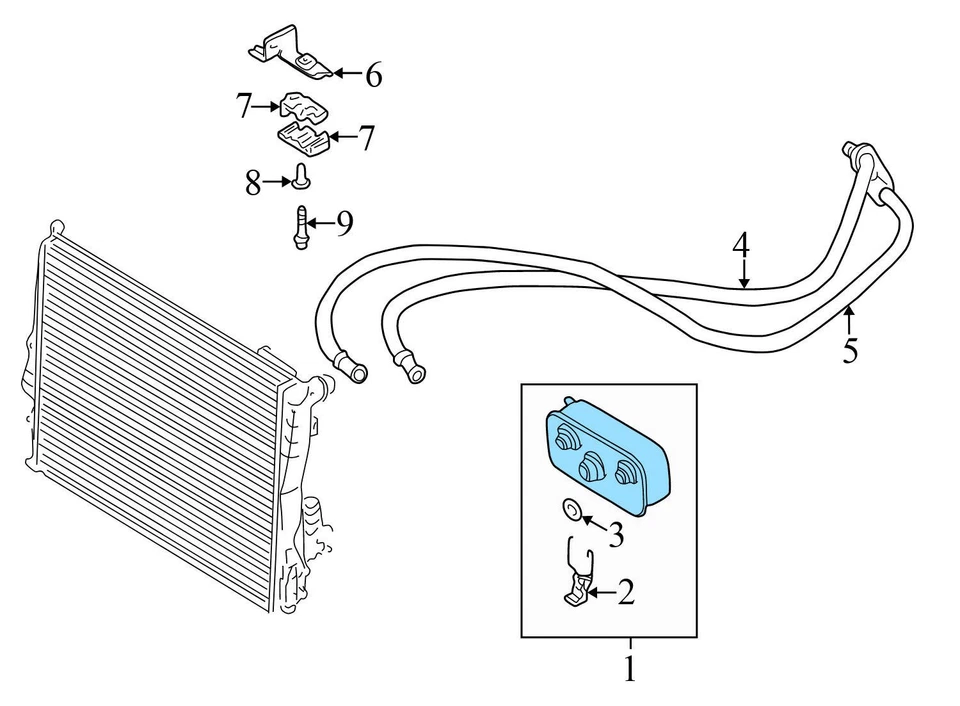 6
7
7
8
9
4
5
3
2
1