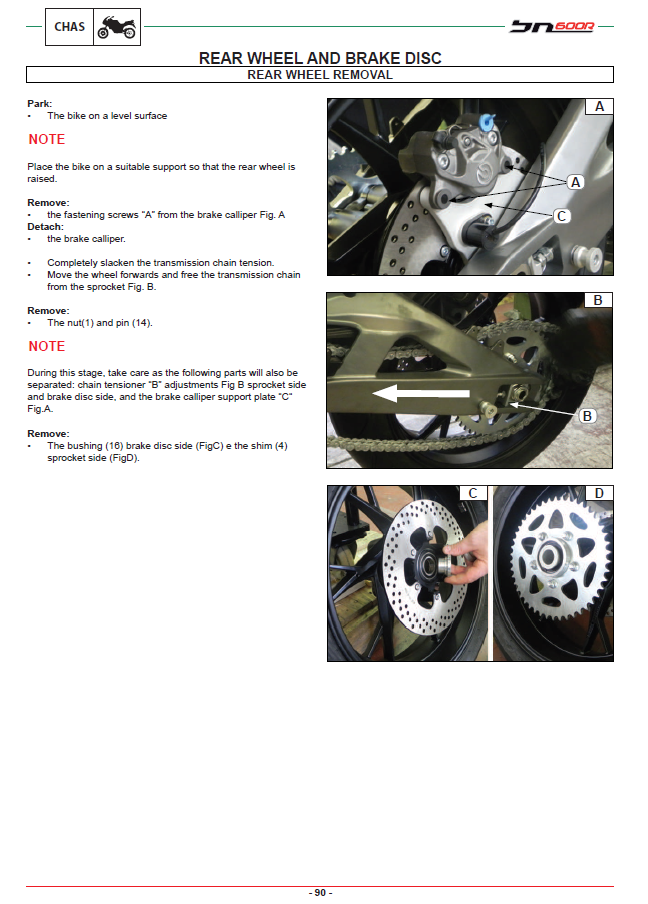 CHAS

bn600R

REAR WHEEL AND BRAKE DISC

REAR WHEEL REMOVAL

Park:
• The bike on a level surface

NOTE

Place the bike on a suitable support so that the rear wheel is raised.

Remove:
• the fastening screws "A" from the brake calliper Fig. A
Detach:
• the brake calliper.

• Completely slacken the transmission chain tension.
• Move the wheel forwards and free the transmission chain from the sprocket Fig. B.

Remove:
• The nut(1) and pin (14).

NOTE

During this stage, take care as the following parts will also be separated: chain tensioner "B" adjustments Fig B sprocket side and brake disc side, and the brake calliper support plate "C" Fig.A.

Remove:
• The bushing (16) brake disc side (FigC) e the shim (4) sprocket side (FigD).

A

A

C

B

B

C

D

- 90 -