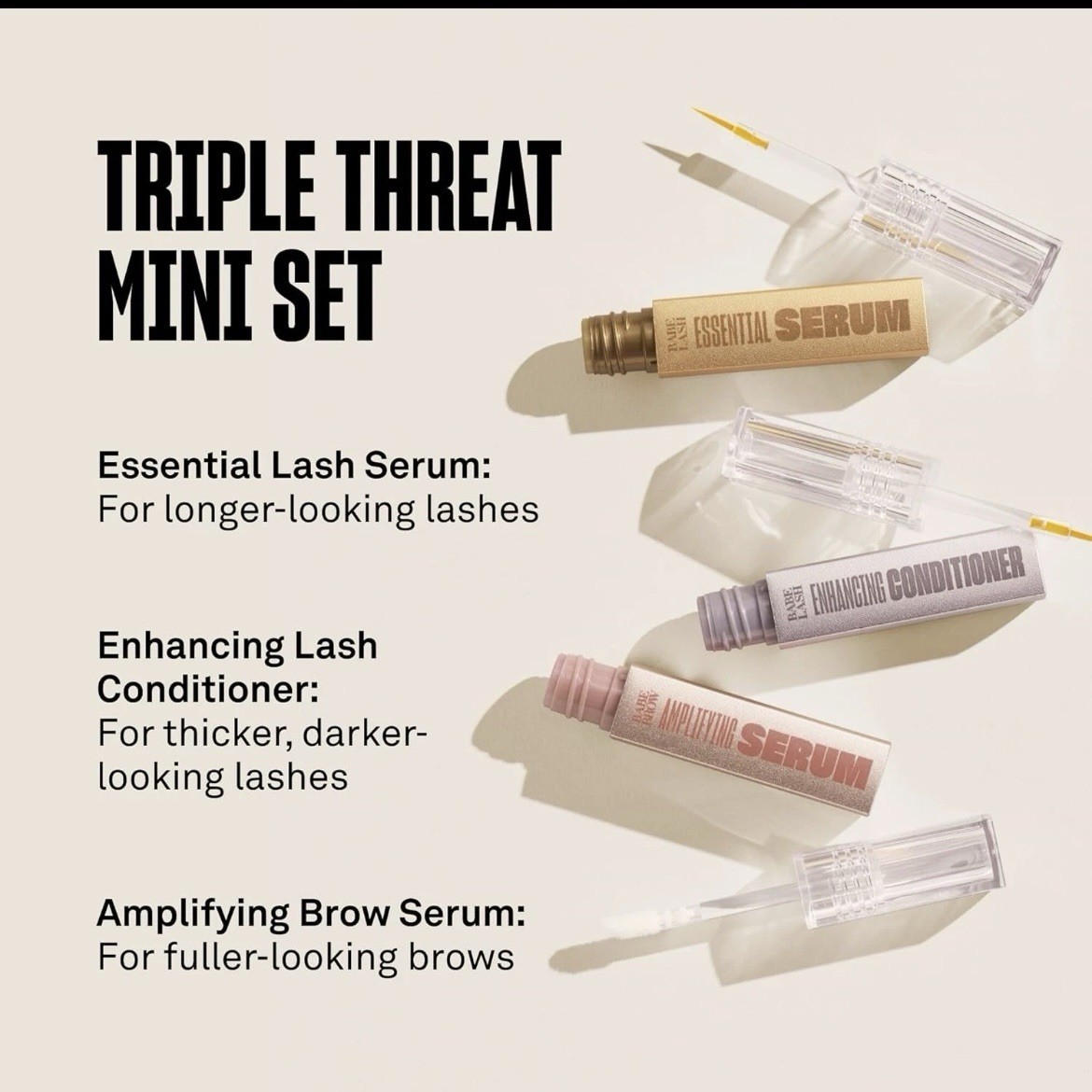 TRIPLE THREAT MINI SET

Essential Lash Serum:
For longer-looking lashes

Enhancing Lash Conditioner:
For thicker, darker-looking lashes

Amplifying Brow Serum:
For fuller-looking brows

BABE LASH ESSENTIAL SERUM

BABE LASH ENHANCING CONDITIONER

BABE BROW AMPLIFYING SERUM