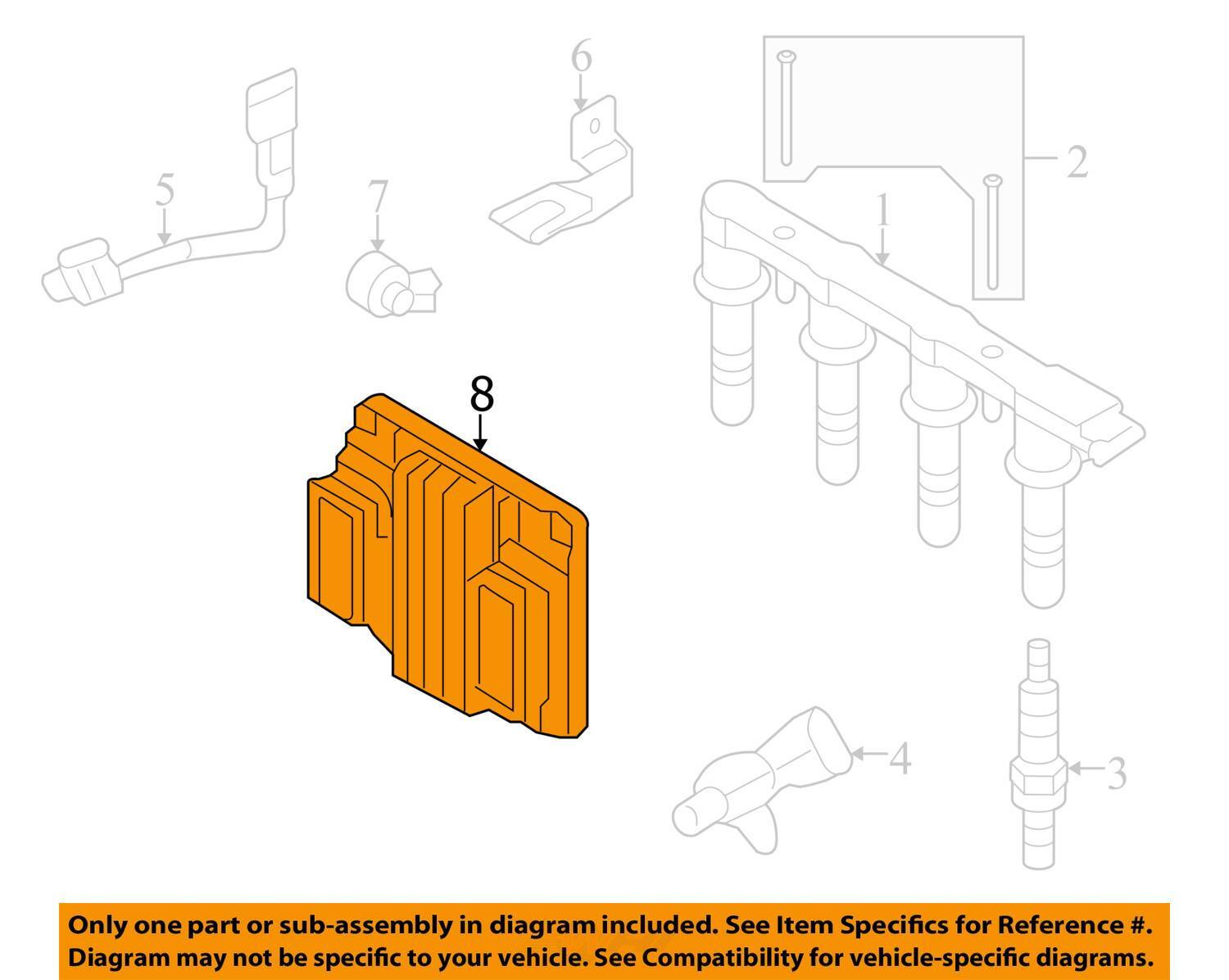 6

2

5

7

1

8

4

3

Only one part or sub-assembly in diagram included. See Item Specifics for Reference #. Diagram may not be specific to your vehicle. See Compatibility for vehicle-specific diagrams.