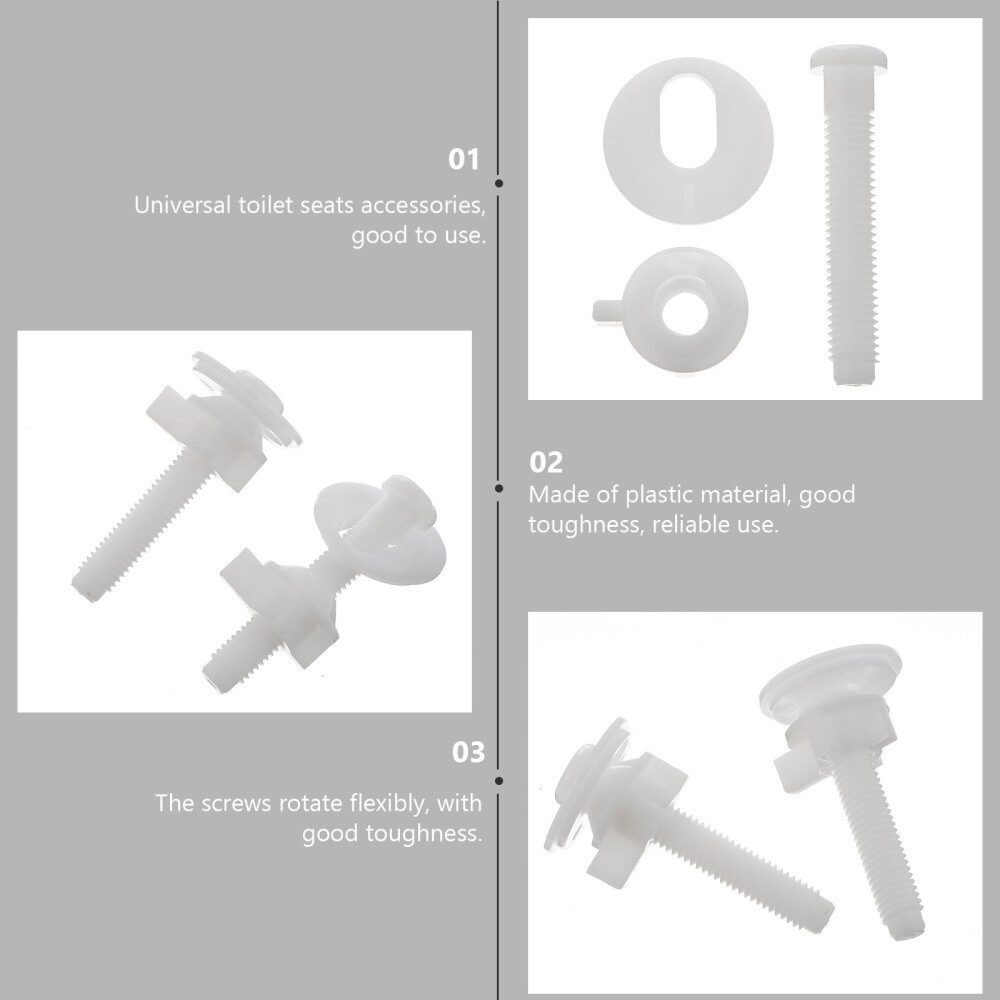 01
Universal toilet seats accessories, good to use.

02
Made of plastic material, good toughness, reliable use.

03
The screws rotate flexibly, with good toughness.