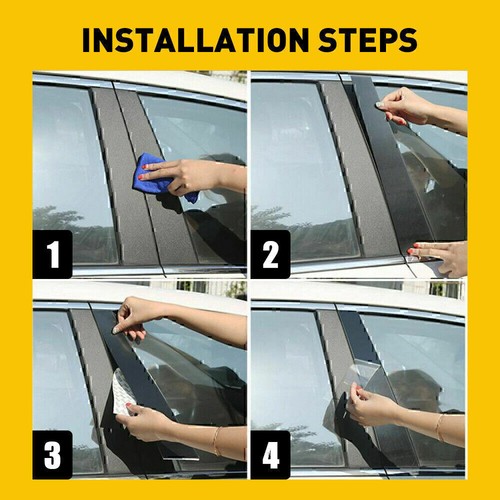 INSTALLATION STEPS

1

2

3

4