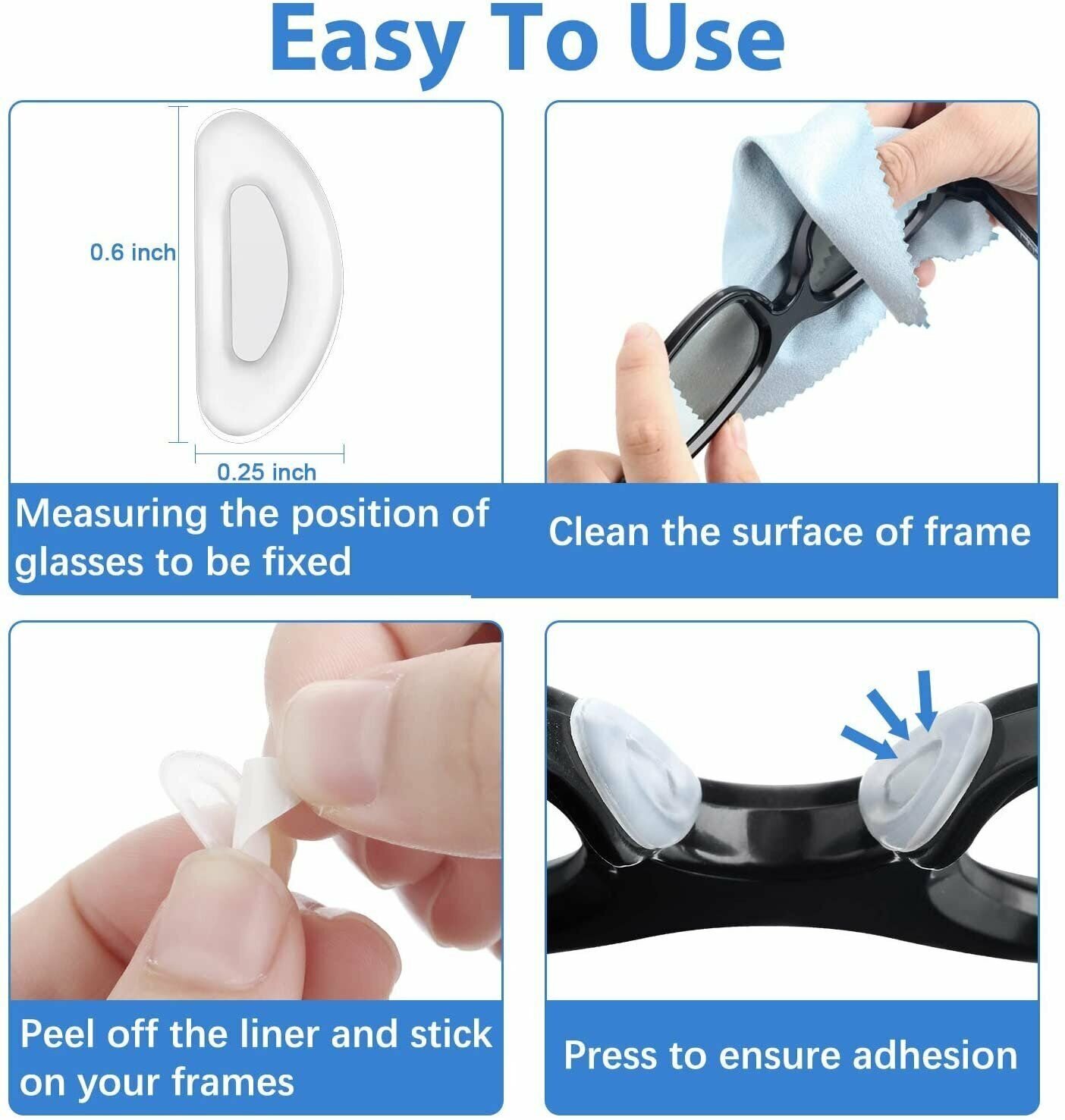 Easy To Use

0.6 inch

0.25 inch

Measuring the position of glasses to be fixed

Clean the surface of frame

Peel off the liner and stick on your frames

Press to ensure adhesion