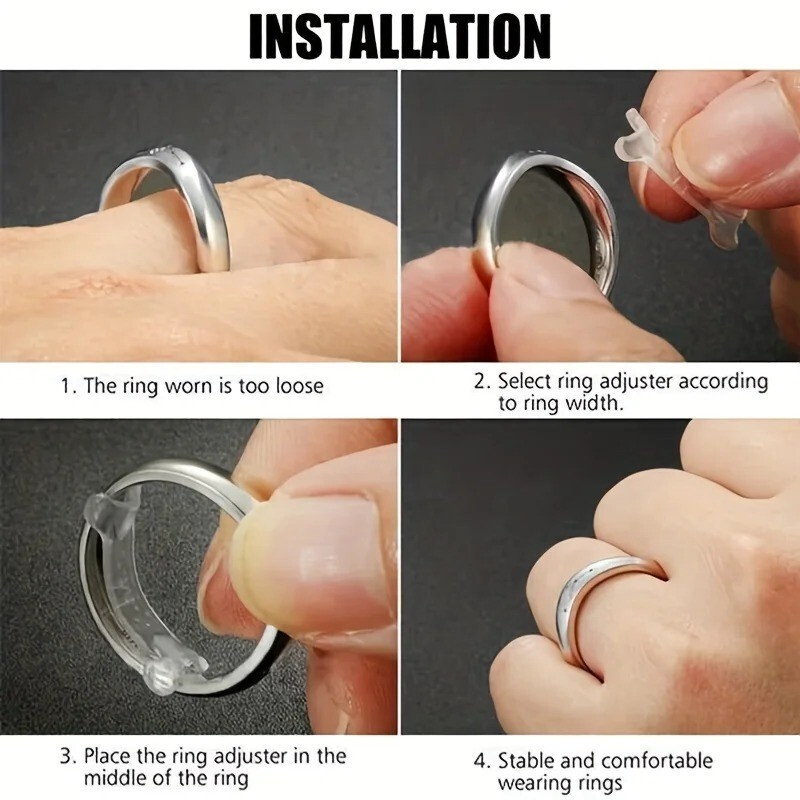 INSTALLATION

1. The ring worn is too loose

2. Select ring adjuster according to ring width.

3. Place the ring adjuster in the middle of the ring

4. Stable and comfortable wearing rings