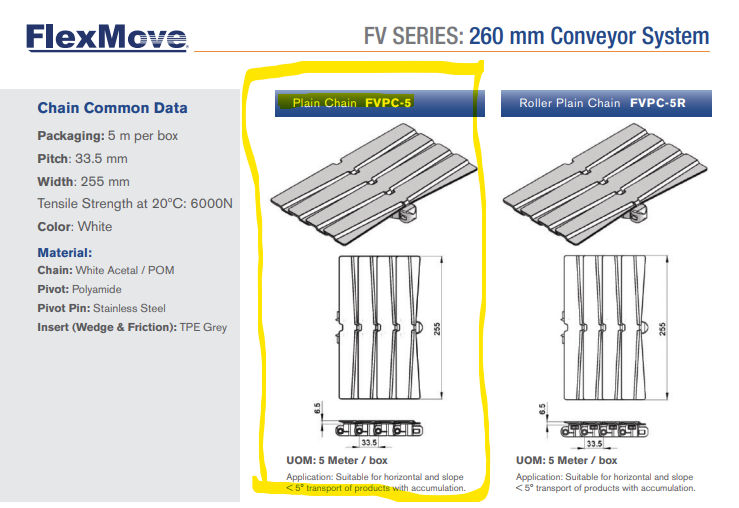 FlexMove

FV SERIES: 260 mm Conveyor System

Chain Common Data

Packaging: 5 m per box

Pitch: 33.5 mm

Width: 255 mm

Tensile Strength at 20°C: 6000N

Color: White

Material:

Chain: White Acetal / POM

Pivot: Polyamide

Pivot Pin: Stainless Steel

Insert (Wedge & Friction): TPE Grey

Plain Chain FVPC-5

255

6.5

33.5

UOM: 5 Meter / box

Application: Suitable for horizontal and slope < 5° transport of products with accumulation.

Roller Plain Chain FVPC-5R

255

6.5

33.5

UOM: 5 Meter / box

Application: Suitable for horizontal and slope < 5° transport of products with accumulation.