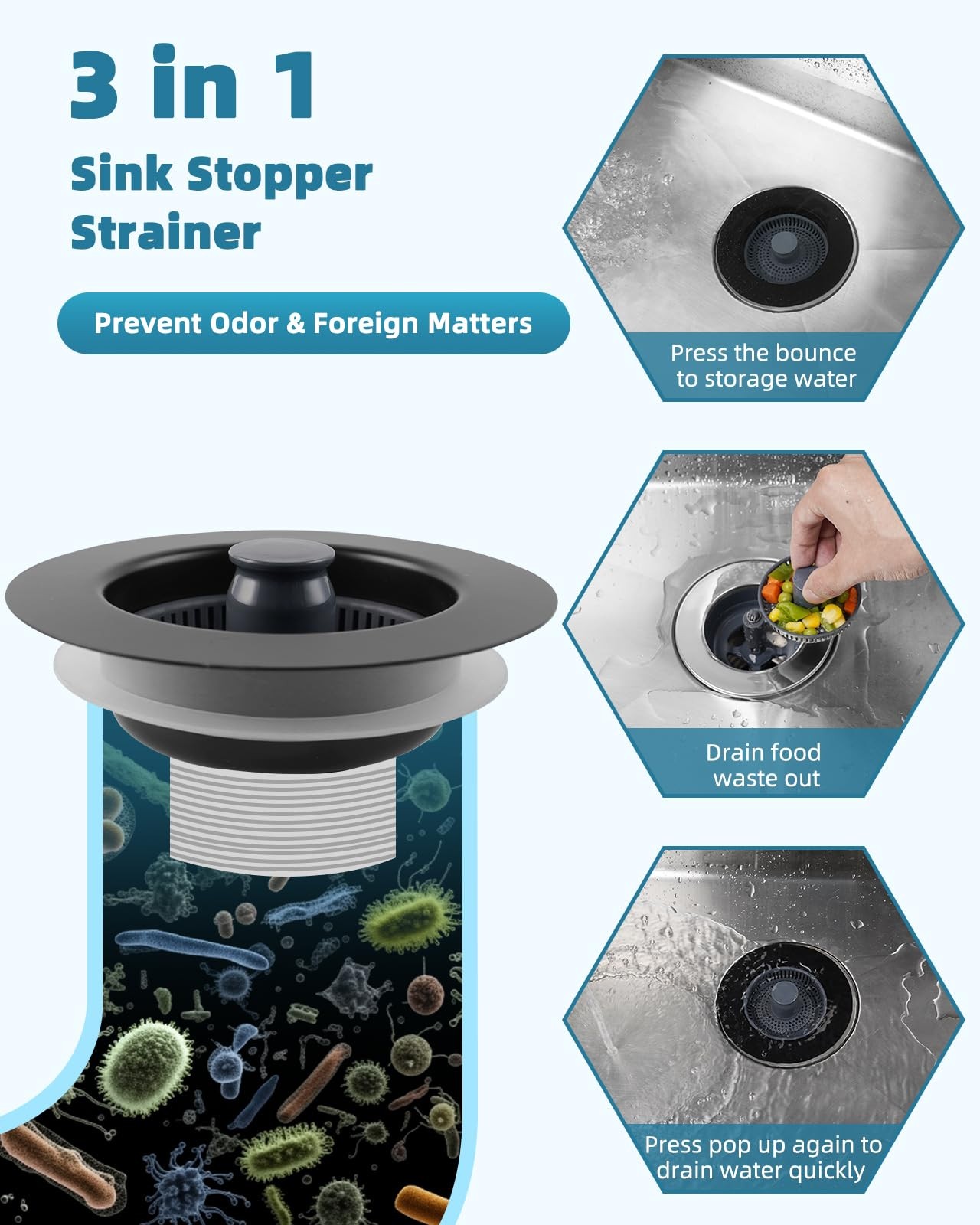 3 in 1

Sink Stopper Strainer

Prevent Odor & Foreign Matters

Press the bounce to storage water

Drain food waste out

Press pop up again to drain water quickly