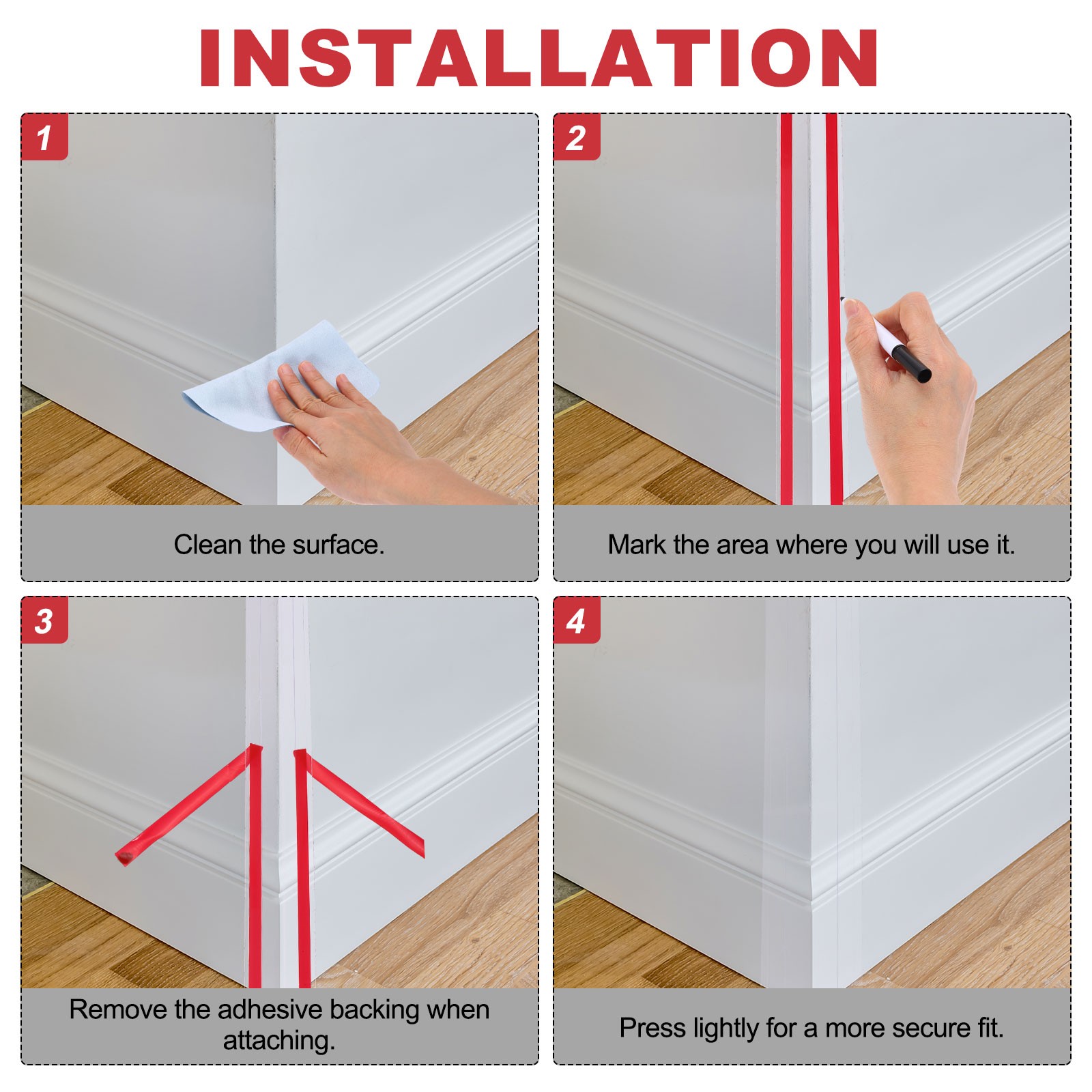 INSTALLATION

1

Clean the surface.

2

Mark the area where you will use it.

3

Remove the adhesive backing when attaching.

4

Press lightly for a more secure fit.