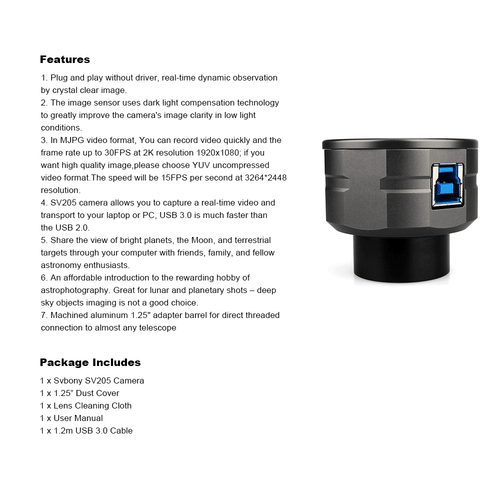 Features

1. Plug and play without driver, real-time dynamic observation by crystal clear image.
2. The image sensor uses dark light compensation technology to greatly improve the camera's image clarity in low light conditions.
3. In MJPG video format, You can record video quickly and the frame rate up to 30FPS at 2K resolution 1920x1080; if you want high quality image,please choose YUV uncompressed video format.The speed will be 15FPS per second at 3264*2448 resolution.
4. SV205 camera allows you to capture a real-time video and transport to your laptop or PC, USB 3.0 is much faster than the USB 2.0.
5. Share the view of bright planets, the Moon, and terrestrial targets through your computer with friends, family, and fellow astronomy enthusiasts.
6. An affordable introduction to the rewarding hobby of astrophotography. Great for lunar and planetary shots – deep sky objects imaging is not a good choice.
7. Machined aluminum 1.25" adapter barrel for direct threaded connection to almost any telescope

Package Includes

1 x Svbony SV205 Camera
1 x 1.25" Dust Cover
1 x Lens Cleaning Cloth
1 x User Manual
1 x 1.2m USB 3.0 Cable