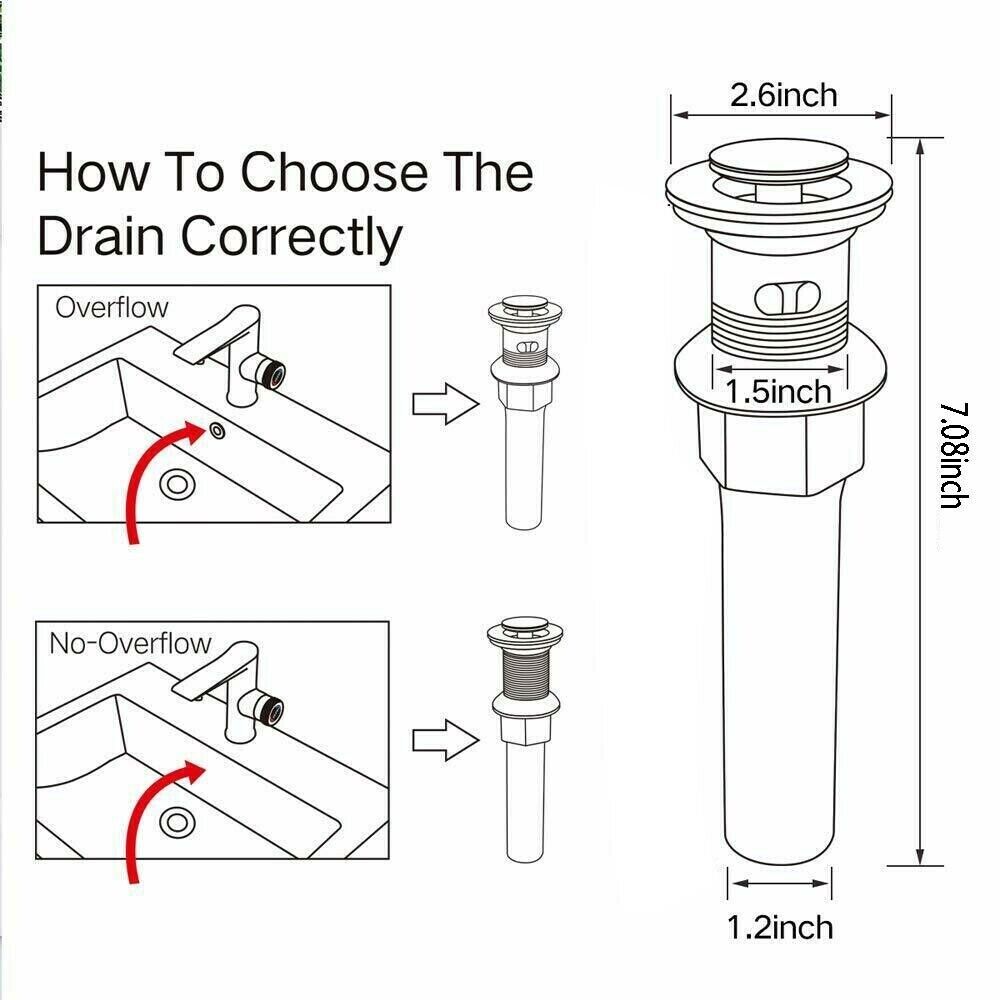 How To Choose The Drain Correctly

Overflow

No-Overflow

2.6inch

1.5inch

7.08inch

1.2inch