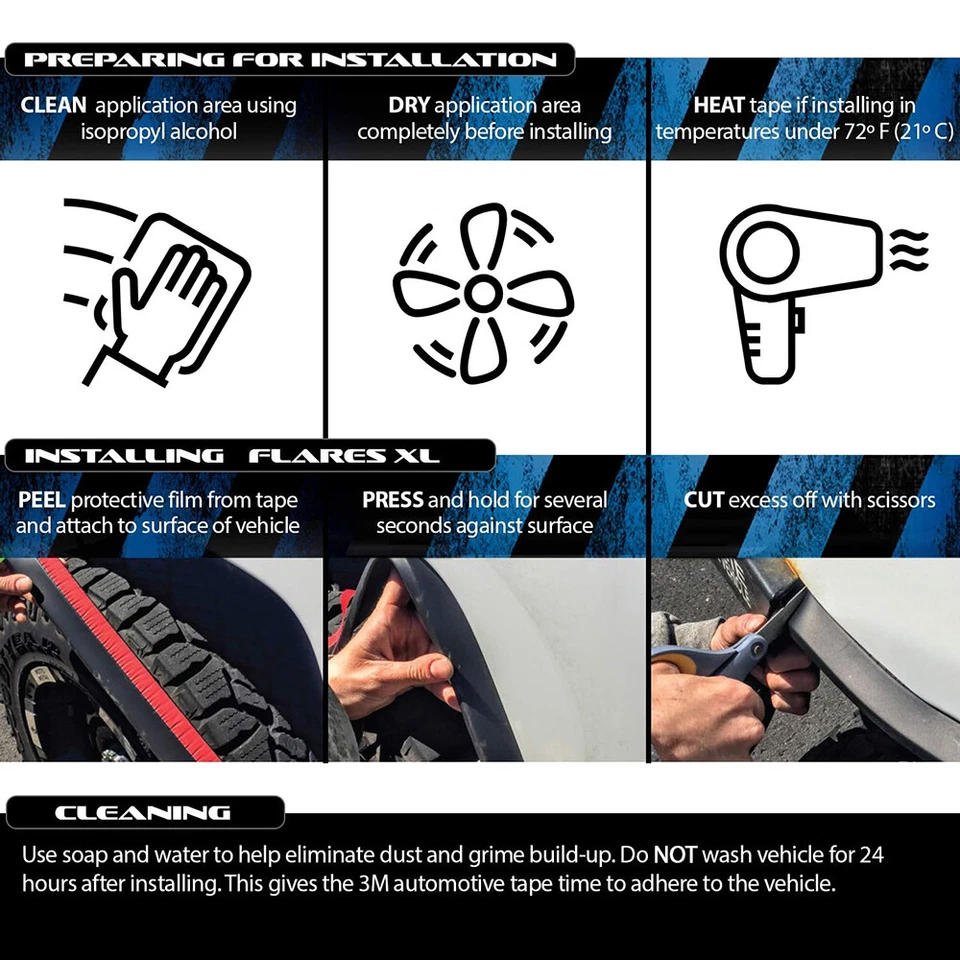 PREPARING FOR INSTALLATION

CLEAN application area using isopropyl alcohol

DRY application area completely before installing

HEAT tape if installing in temperatures under 72° F (21° C)

INSTALLING FLARES XL

PEEL protective film from tape and attach to surface of vehicle

PRESS and hold for several seconds against surface

CUT excess off with scissors

CLEANING

Use soap and water to help eliminate dust and grime build-up. Do NOT wash vehicle for 24 hours after installing. This gives the 3M automotive tape time to adhere to the vehicle.