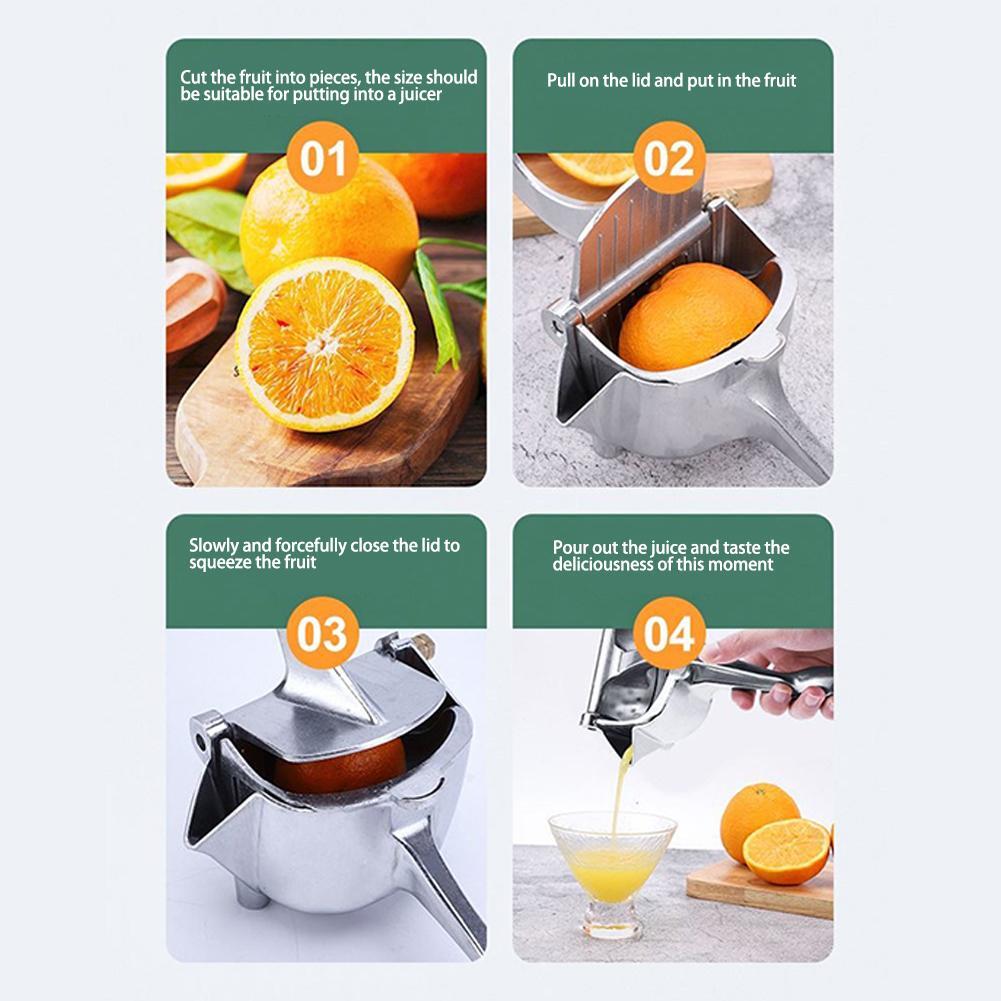 Cut the fruit into pieces, the size should be suitable for putting into a juicer

01

Pull on the lid and put in the fruit

02

Slowly and forcefully close the lid to squeeze the fruit

03

Pour out the juice and taste the deliciousness of this moment

04