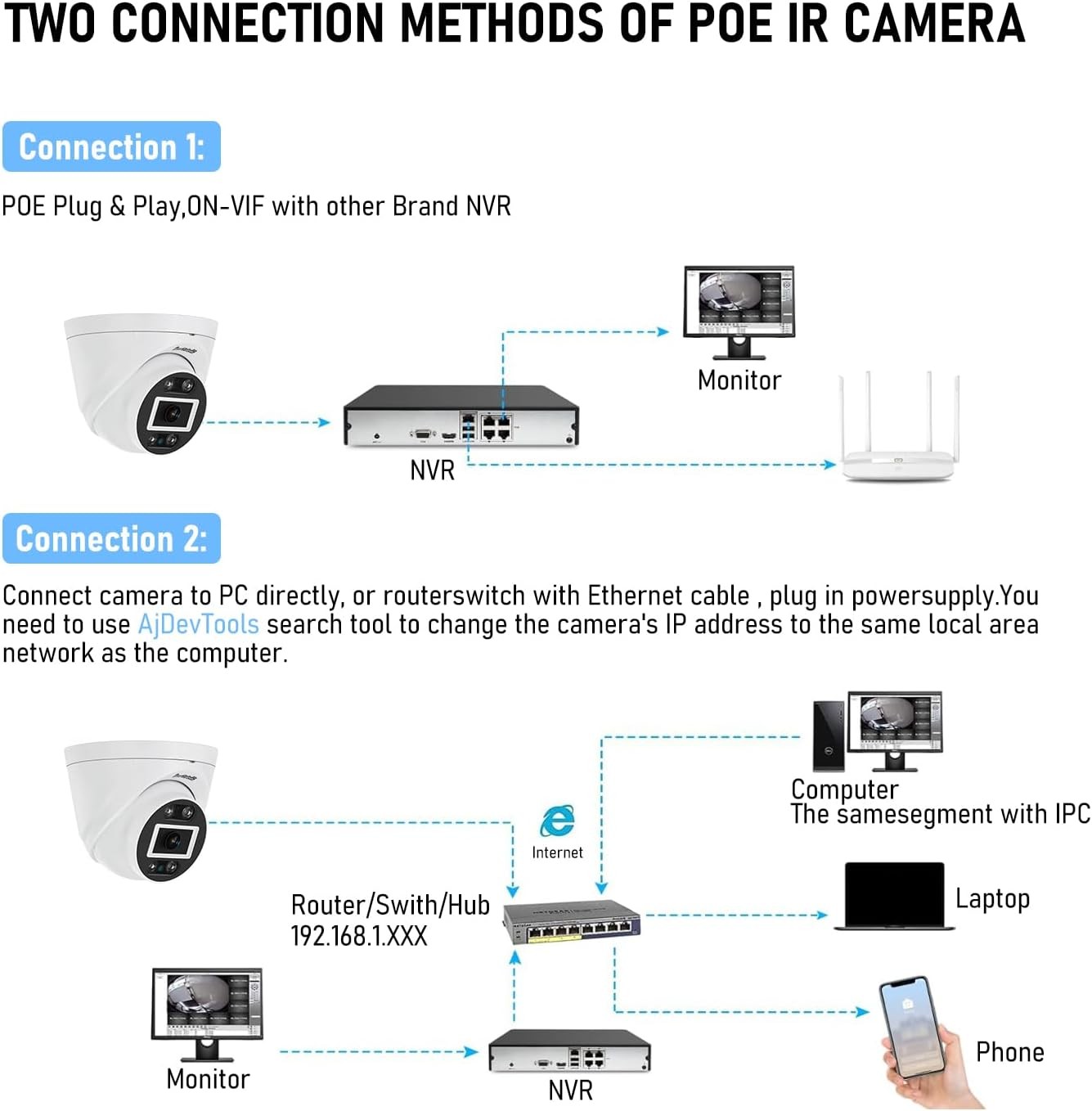 TWO CONNECTION METHODS OF POE IR CAMERA

Connection 1:

POE Plug & Play,ON-VIF with other Brand NVR

Monitor

NVR

Connection 2:

Connect camera to PC directly, or routerswitch with Ethernet cable , plug in powersupply.You need to use AjDevTools search tool to change the camera's IP address to the same local area network as the computer.

Computer
The samesegment with IPC

Internet

Router/Swith/Hub
192.168.1.XXX

Laptop

Monitor

NVR

Phone