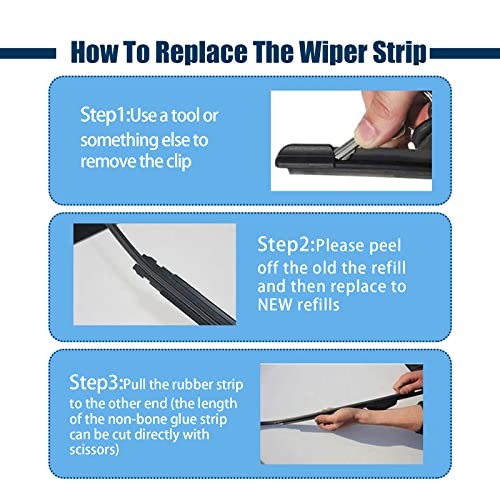 How To Replace The Wiper Strip

Step1:Use a tool or something else to remove the clip

Step2:Please peel off the old the refill and then replace to NEW refills

Step3:Pull the rubber strip to the other end (the length of the non-bone glue strip can be cut directly with scissors)