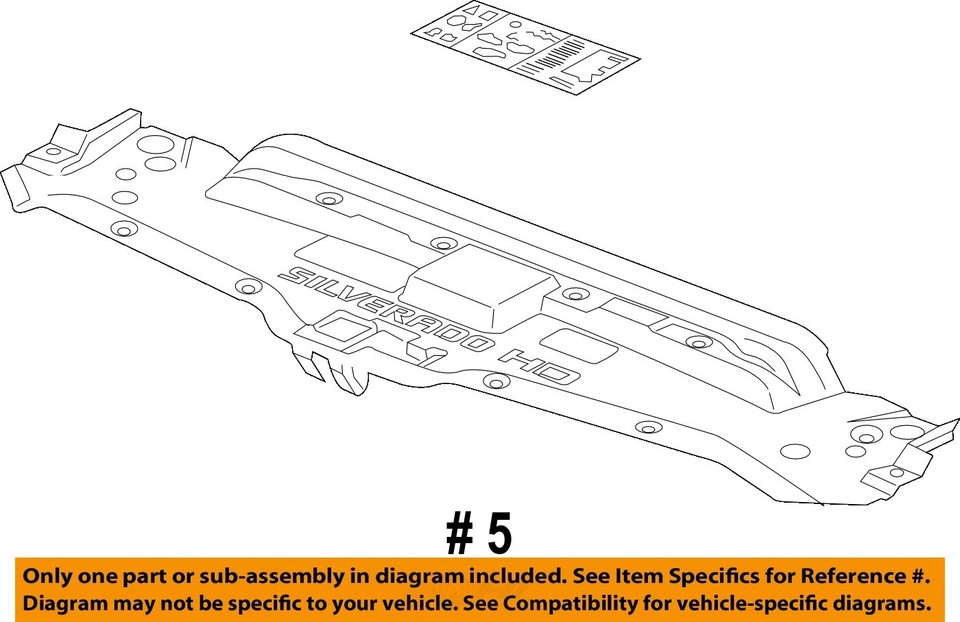 SILVERADO HD

# 5

Only one part or sub-assembly in diagram included. See Item Specifics for Reference #.
Diagram may not be specific to your vehicle. See Compatibility for vehicle-specific diagrams.