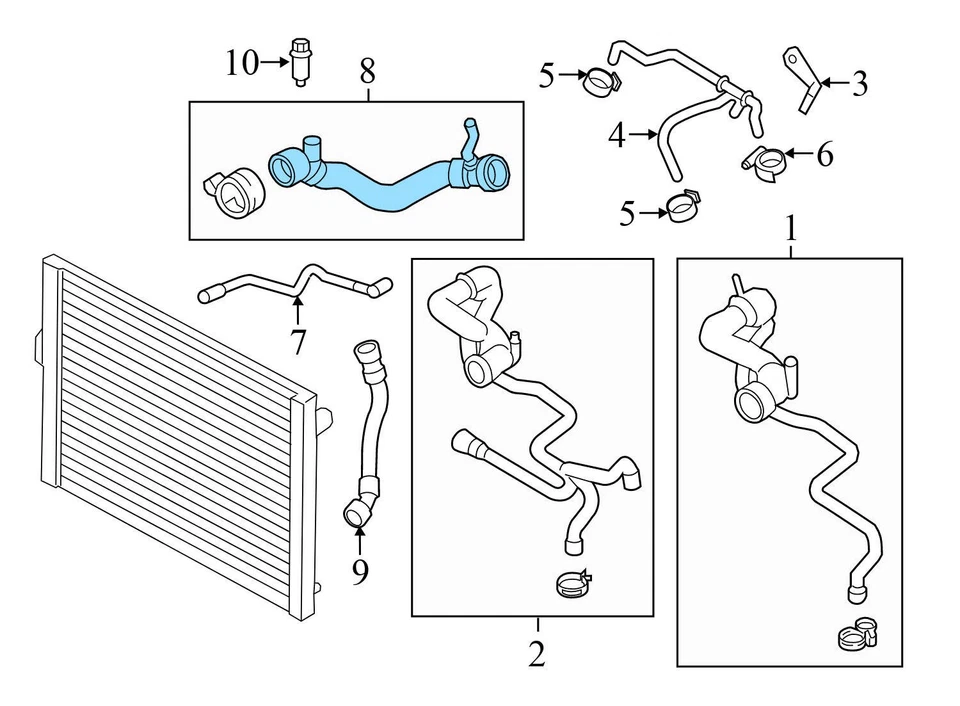 10
8
5
3
4
6
5
1
7
9
2