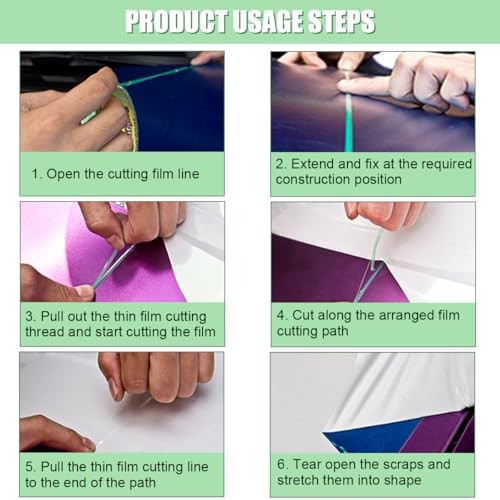 PRODUCT USAGE STEPS

1. Open the cutting film line

2. Extend and fix at the required construction position

3. Pull out the thin film cutting thread and start cutting the film

4. Cut along the arranged film cutting path

5. Pull the thin film cutting line to the end of the path

6. Tear open the scraps and stretch them into shape