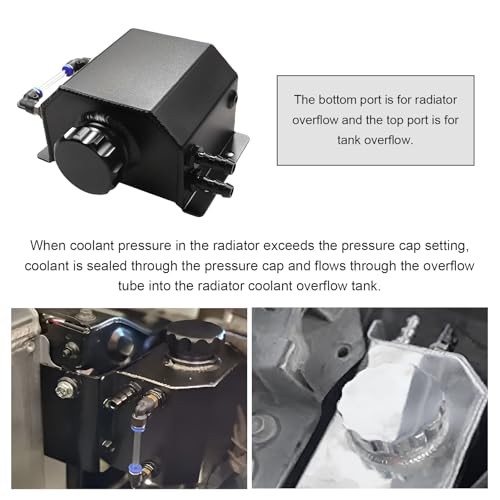 The bottom port is for radiator overflow and the top port is for tank overflow.

When coolant pressure in the radiator exceeds the pressure cap setting, coolant is sealed through the pressure cap and flows through the overflow tube into the radiator coolant overflow tank.