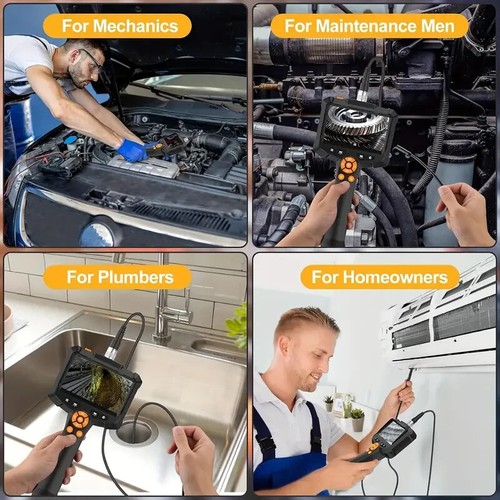 For Mechanics

For Maintenance Men

For Plumbers

For Homeowners