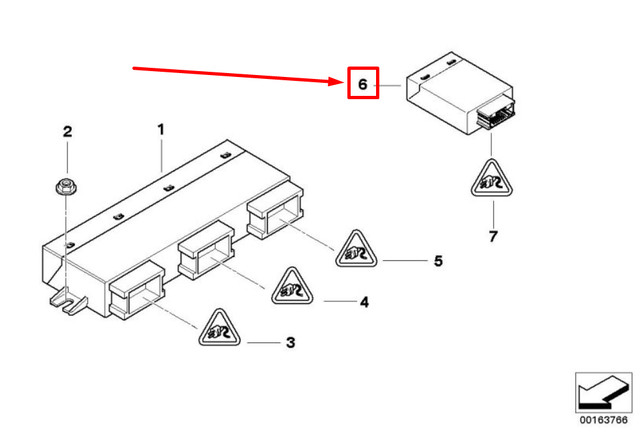 6
2
1
7
5
4
3
00163766