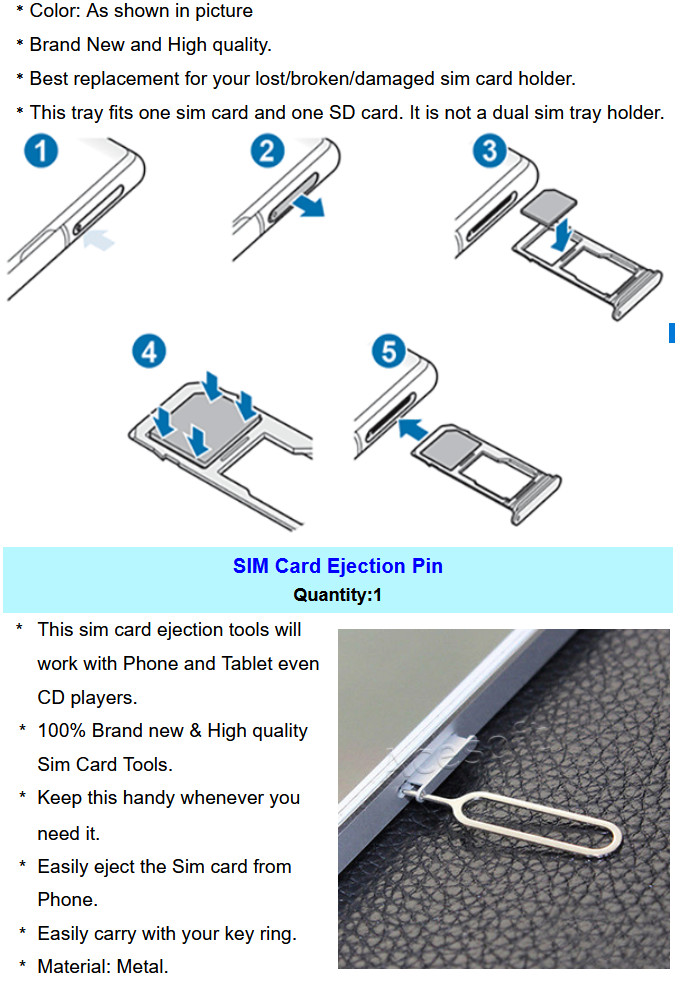 * Color: As shown in picture
* Brand New and High quality.
* Best replacement for your lost/broken/damaged sim card holder.
* This tray fits one sim card and one SD card. It is not a dual sim tray holder.

1
2
3
4
5

SIM Card Ejection Pin
Quantity:1

* This sim card ejection tools will work with Phone and Tablet even CD players.
* 100% Brand new & High quality Sim Card Tools.
* Keep this handy whenever you need it.
* Easily eject the Sim card from Phone.
* Easily carry with your key ring.
* Material: Metal.