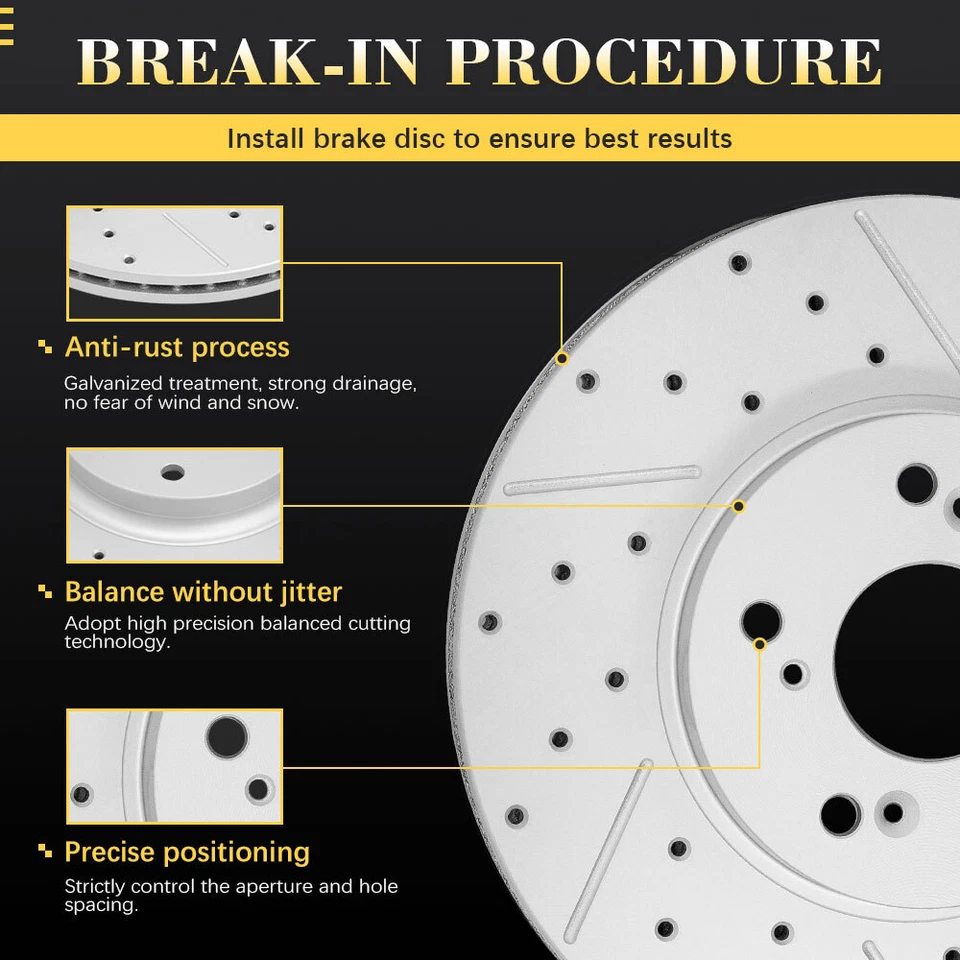 BREAK-IN PROCEDURE

Install brake disc to ensure best results

Anti-rust process

Galvanized treatment, strong drainage, no fear of wind and snow.

Balance without jitter

Adopt high precision balanced cutting technology.

Precise positioning

Strictly control the aperture and hole spacing.