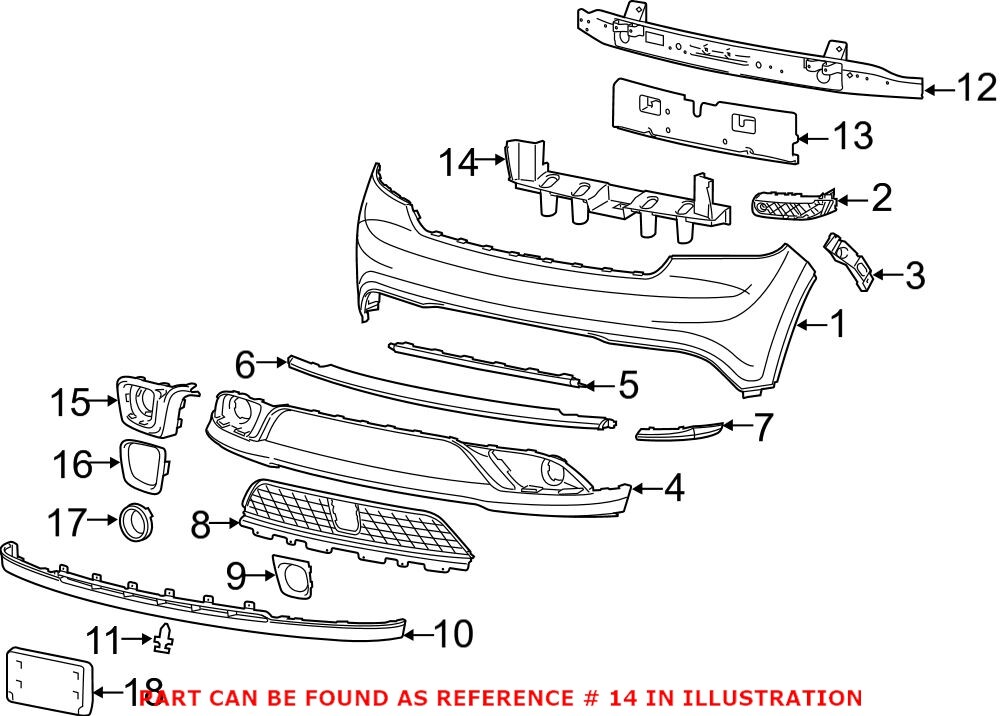 12
13
14
2
3
1
6
5
15
7
16
4
17
8
9
10
11
18
PART CAN BE FOUND AS REFERENCE # 14 IN ILLUSTRATION