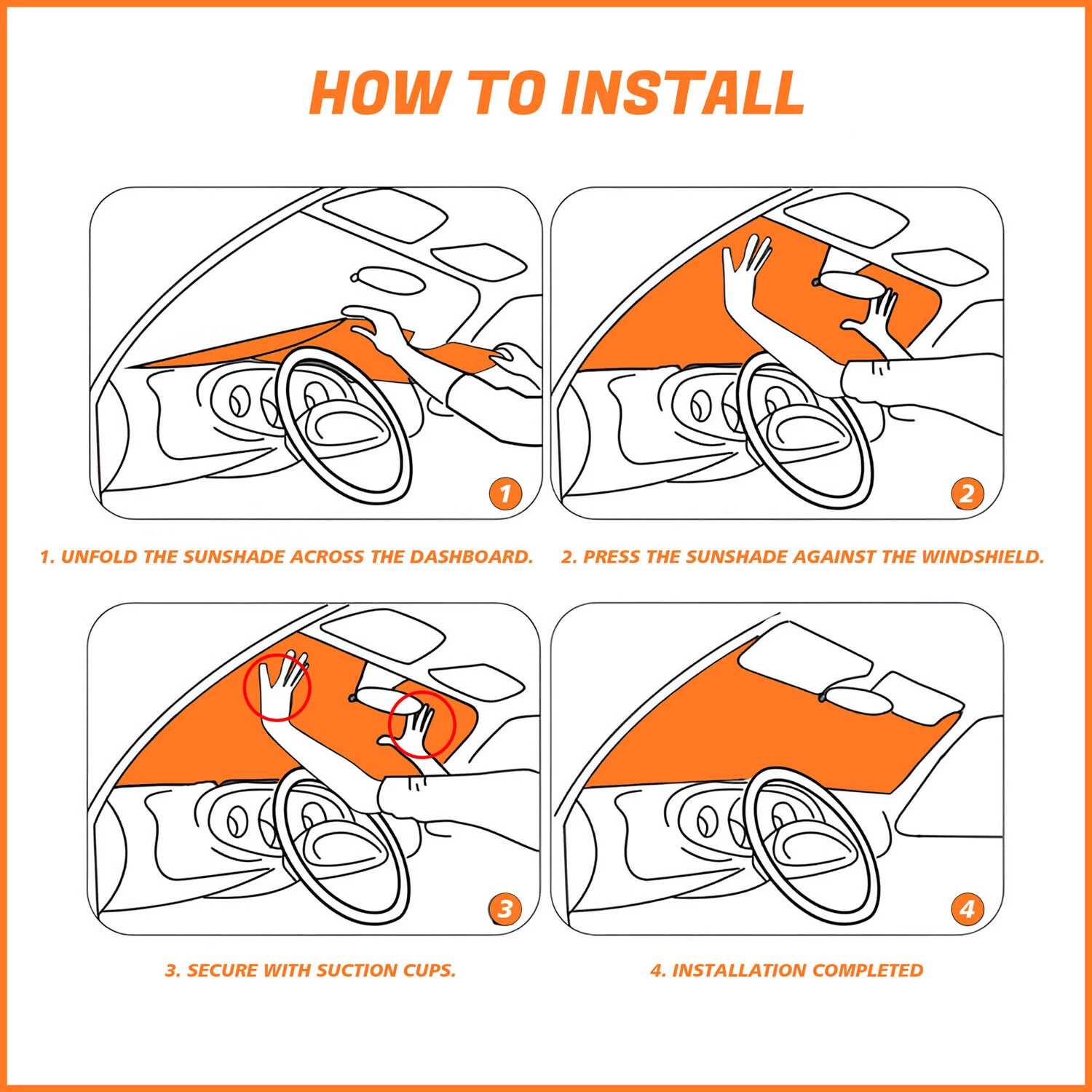 HOW TO INSTALL

1

1. UNFOLD THE SUNSHADE ACROSS THE DASHBOARD.

2

2. PRESS THE SUNSHADE AGAINST THE WINDSHIELD.

3

3. SECURE WITH SUCTION CUPS.

4

4. INSTALLATION COMPLETED