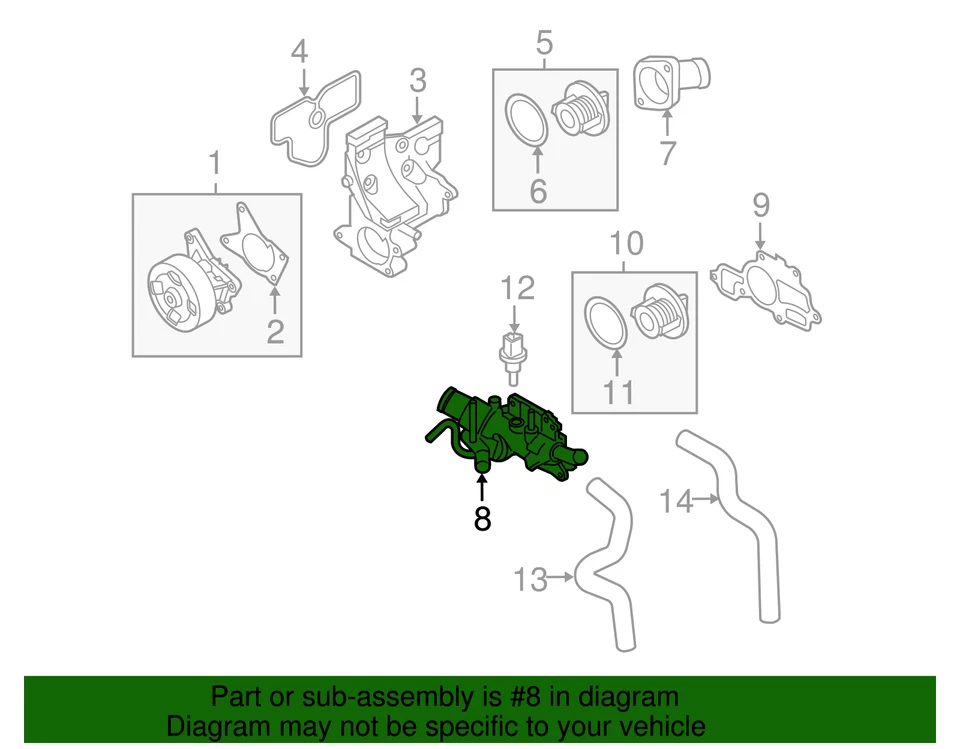 4
3
5
7
6
1
2
9
10
12
11
8
14
13

Part or sub-assembly is #8 in diagram
Diagram may not be specific to your vehicle