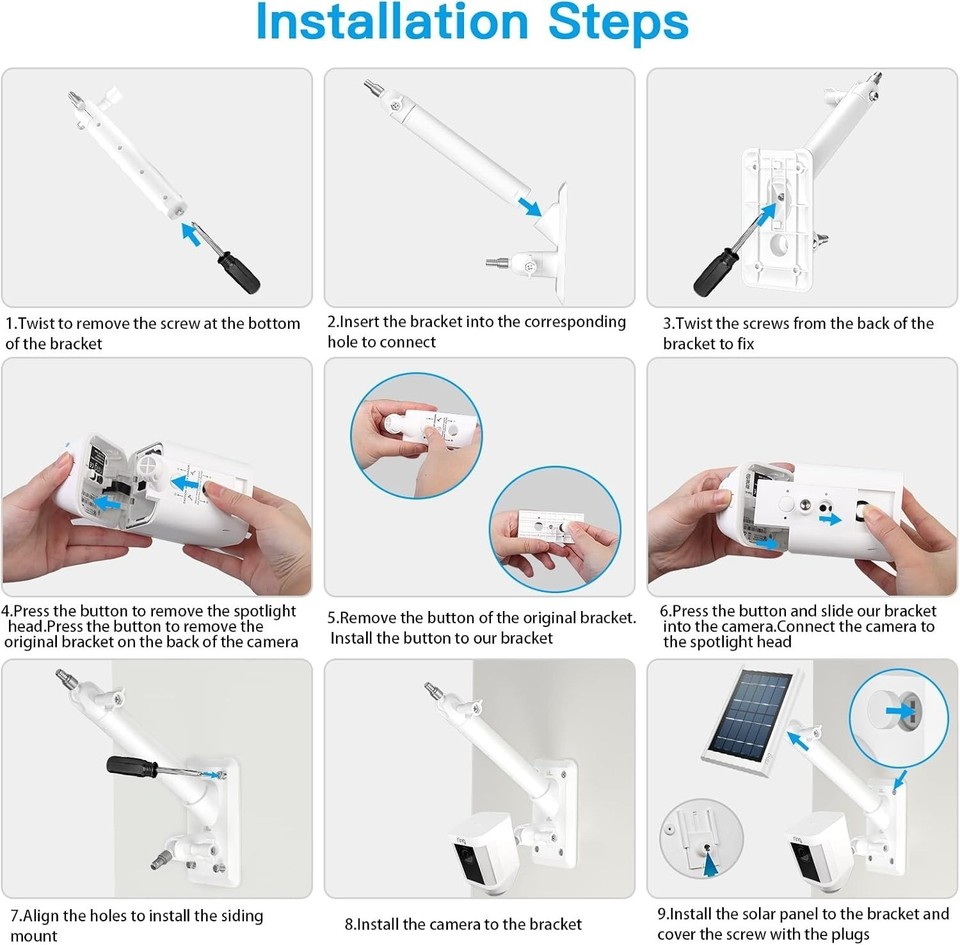 Installation Steps

1.Twist to remove the screw at the bottom of the bracket

2.Insert the bracket into the corresponding hole to connect

3.Twist the screws from the back of the bracket to fix

4.Press the button to remove the spotlight head.Press the button to remove the original bracket on the back of the camera

5.Remove the button of the original bracket. Install the button to our bracket

6.Press the button and slide our bracket into the camera.Connect the camera to the spotlight head

7.Align the holes to install the siding mount

8.Install the camera to the bracket

9.Install the solar panel to the bracket and cover the screw with the plugs