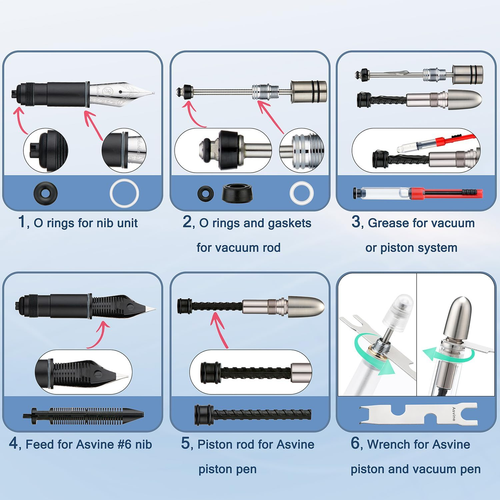 1, O rings for nib unit

2, O rings and gaskets for vacuum rod

3, Grease for vacuum or piston system

4, Feed for Asvine #6 nib

5, Piston rod for Asvine piston pen

Asvine

6, Wrench for Asvine piston and vacuum pen