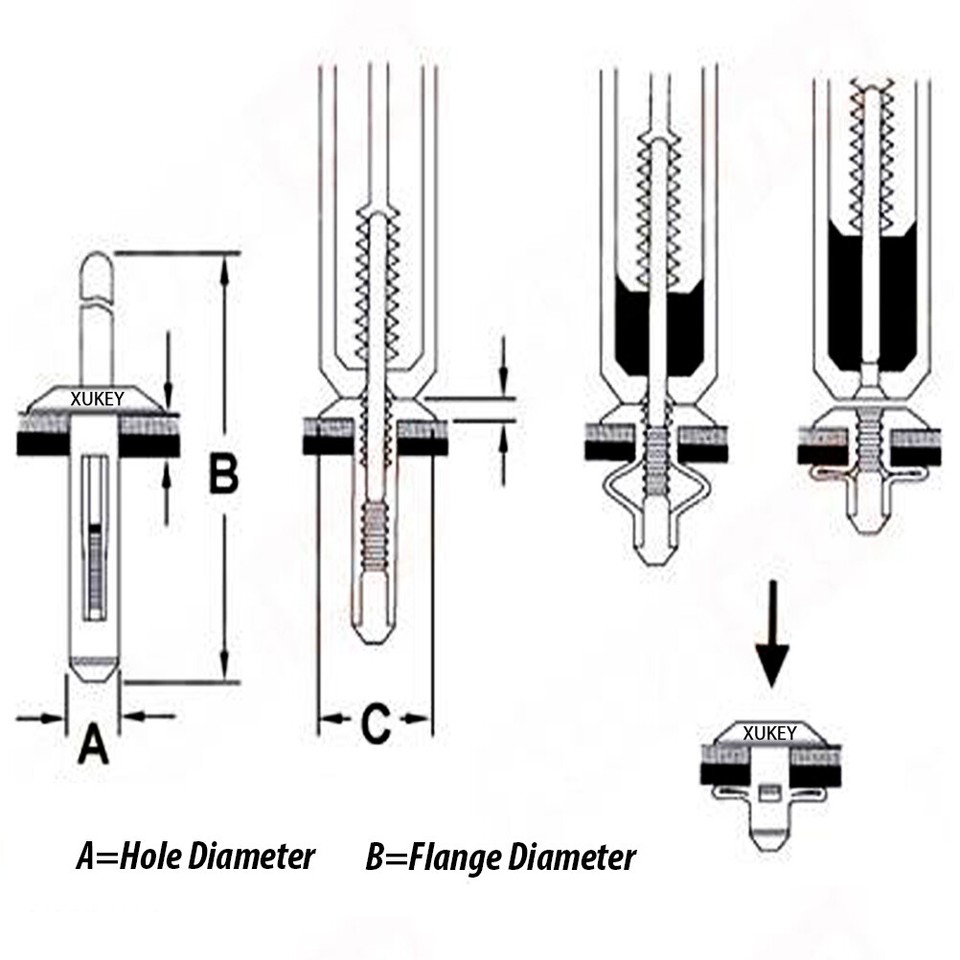 XUKEY

B

A

C

XUKEY

A=Hole Diameter B=Flange Diameter