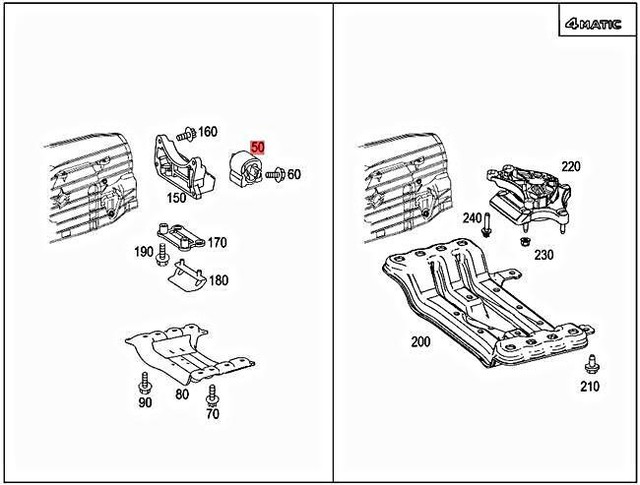 160
50
60
150
170
190
180
90
80
70
4MATIC
220
240
230
200
210