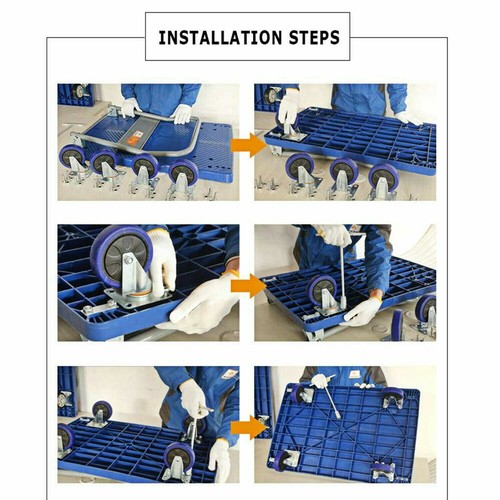 INSTALLATION STEPS