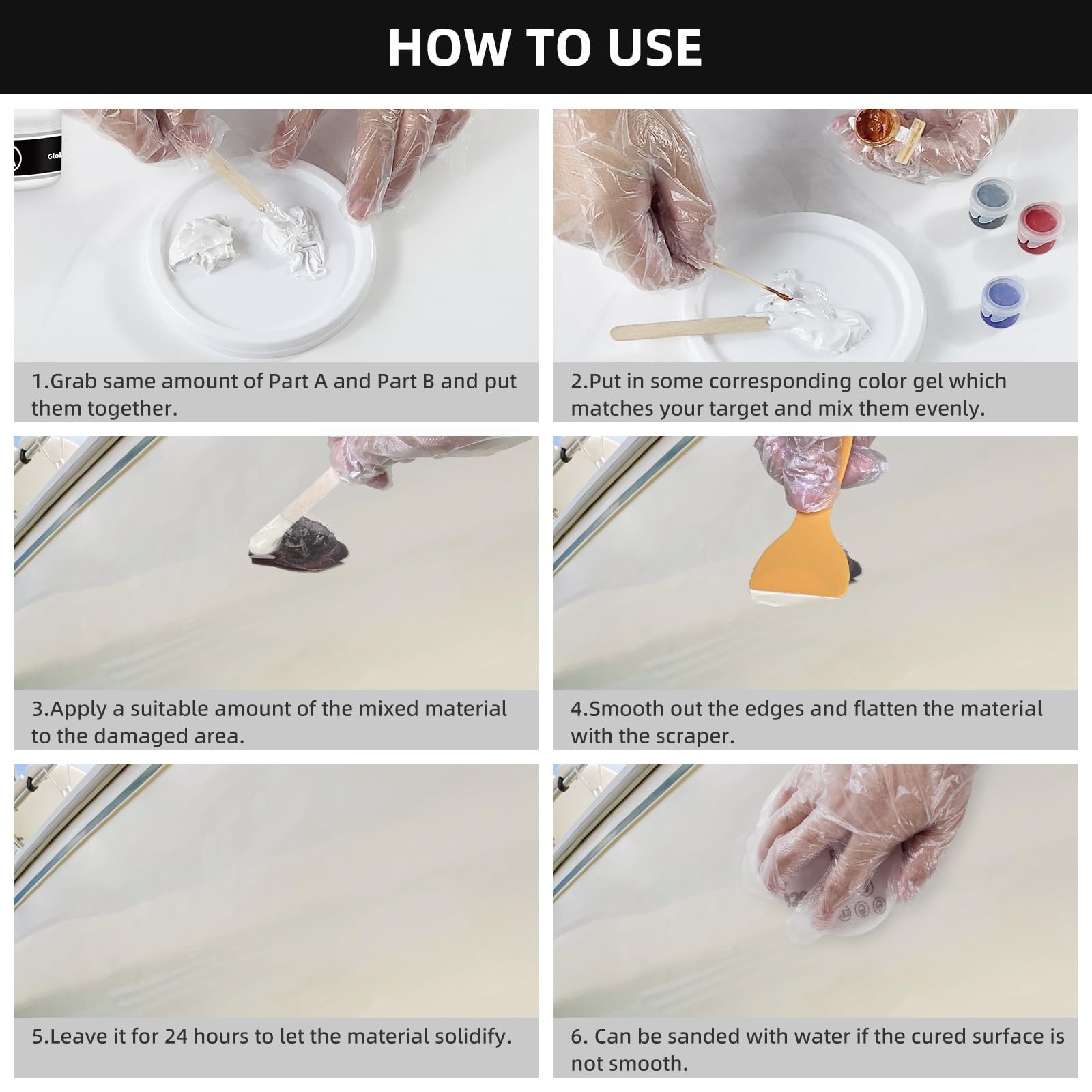 HOW TO USE

Glob

1.Grab same amount of Part A and Part B and put them together.

2.Put in some corresponding color gel which matches your target and mix them evenly.

3.Apply a suitable amount of the mixed material to the damaged area.

4.Smooth out the edges and flatten the material with the scraper.

5.Leave it for 24 hours to let the material solidify.

6. Can be sanded with water if the cured surface is not smooth.