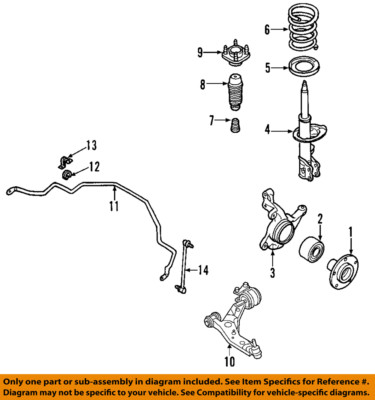 6
9
5
8
7
4
13
12
11
2
1
14
3
10

Only one part or sub-assembly in diagram included. See Item Specifics for Reference #.
Diagram may not be specific to your vehicle. See Compatibility for vehicle-specific diagrams.