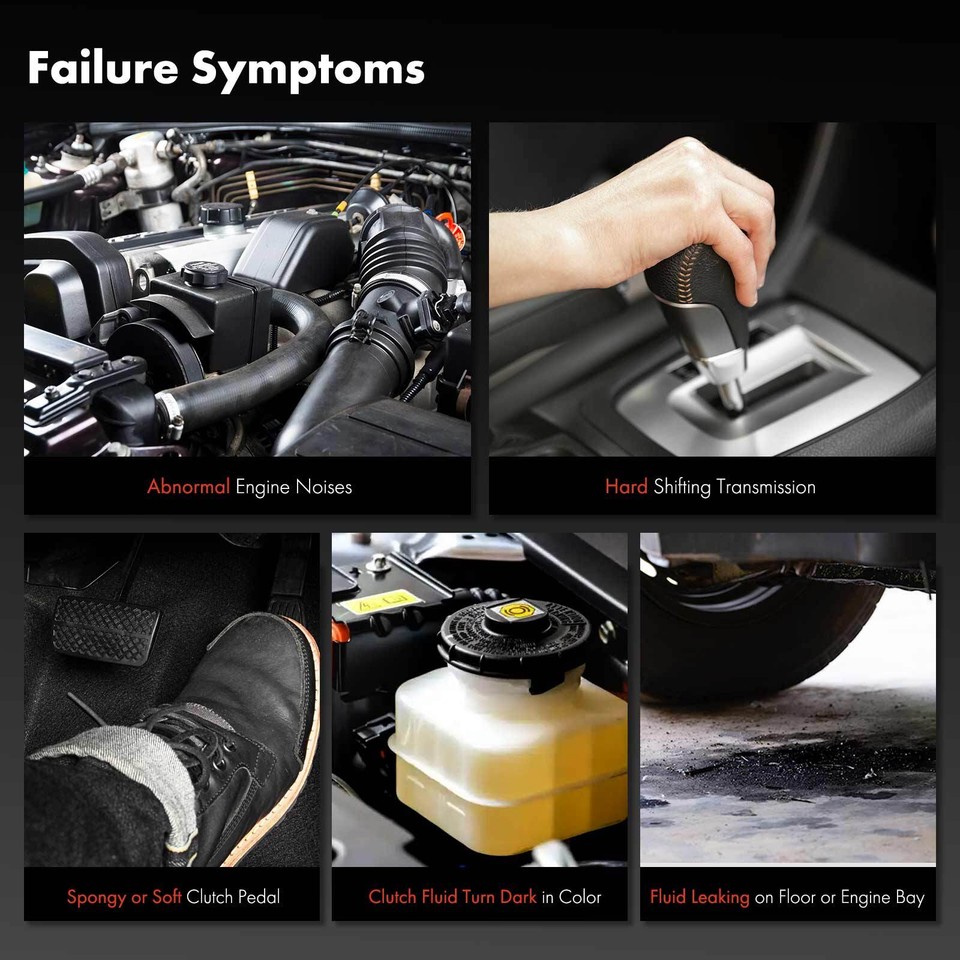 Failure Symptoms

Abnormal Engine Noises

Hard Shifting Transmission

Spongy or Soft Clutch Pedal

Clutch Fluid Turn Dark in Color

Fluid Leaking on Floor or Engine Bay