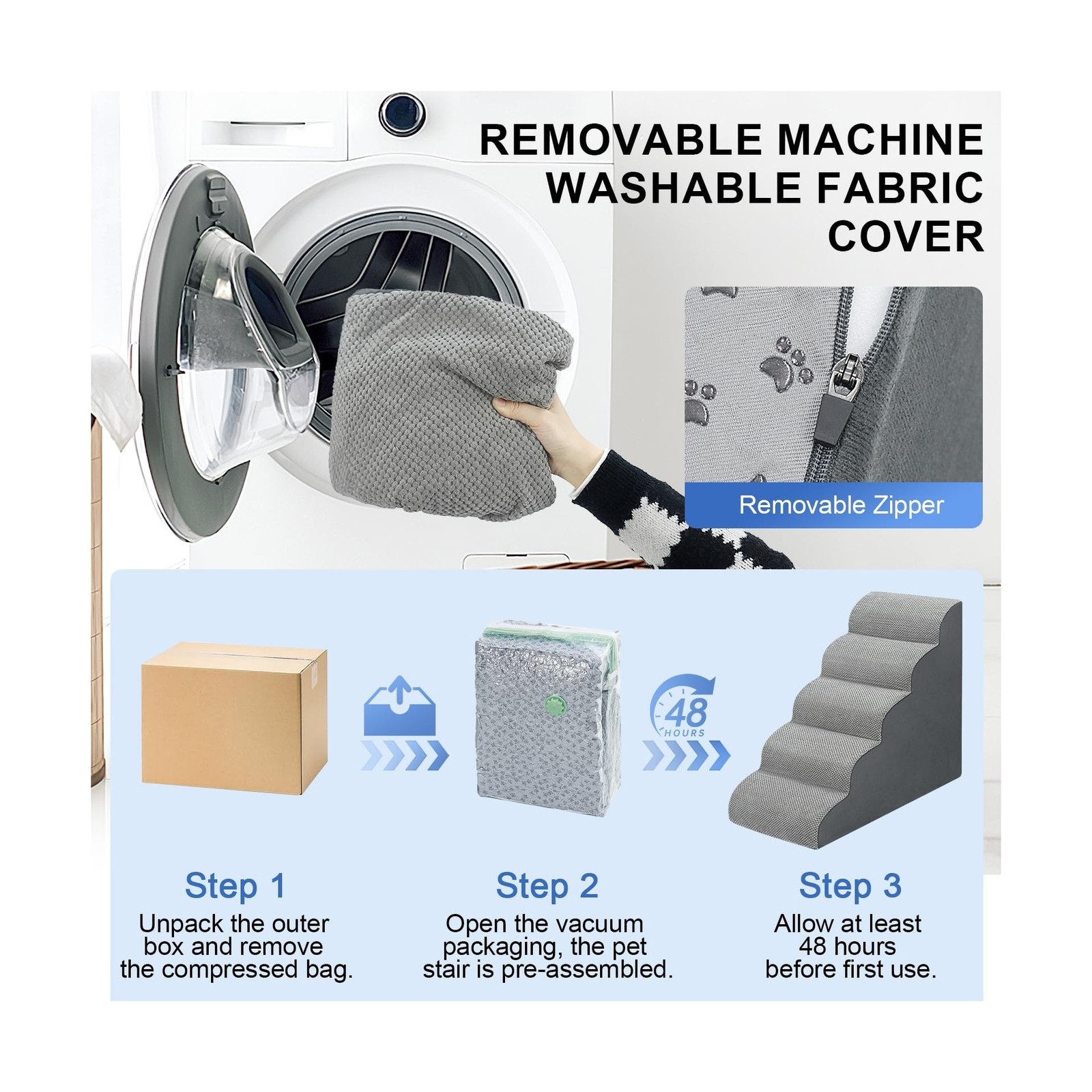 REMOVABLE MACHINE WASHABLE FABRIC COVER

Removable Zipper

48 HOURS

Step 1
Unpack the outer box and remove the compressed bag.

Step 2
Open the vacuum packaging, the pet stair is pre-assembled.

Step 3
Allow at least 48 hours before first use.