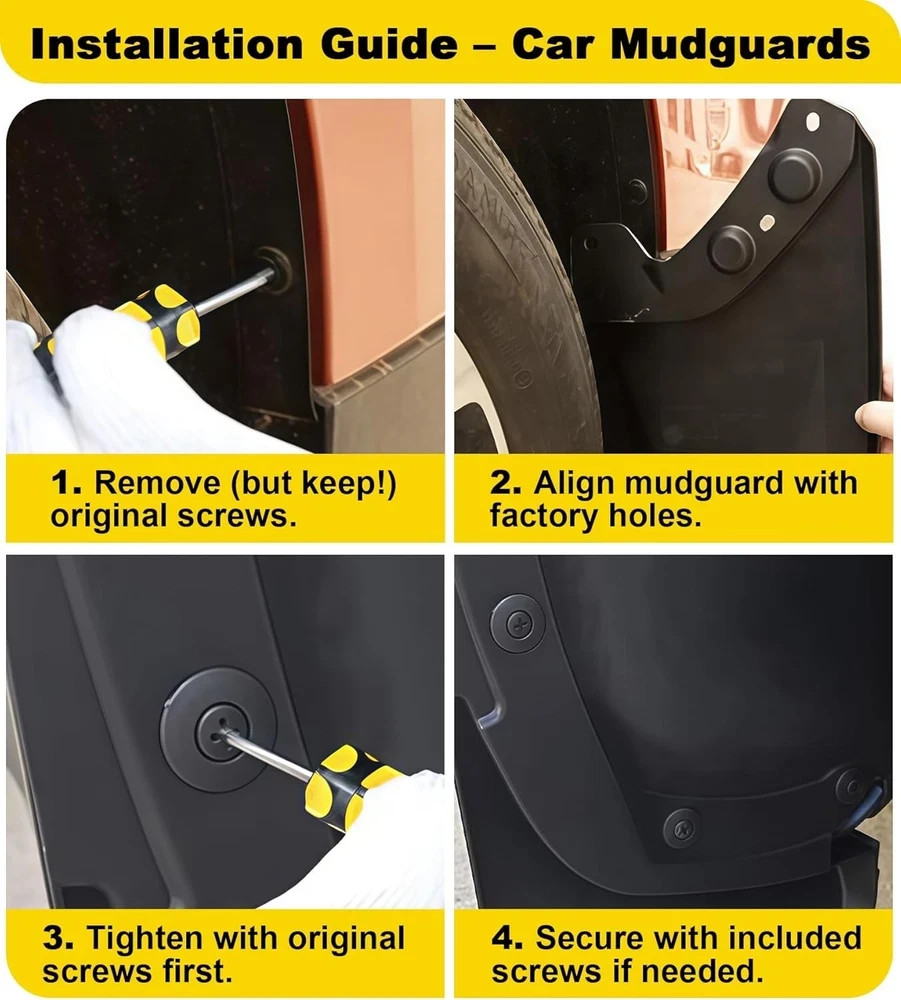 Installation Guide – Car Mudguards

1. Remove (but keep!) original screws.

2. Align mudguard with factory holes.

3. Tighten with original screws first.

4. Secure with included screws if needed.