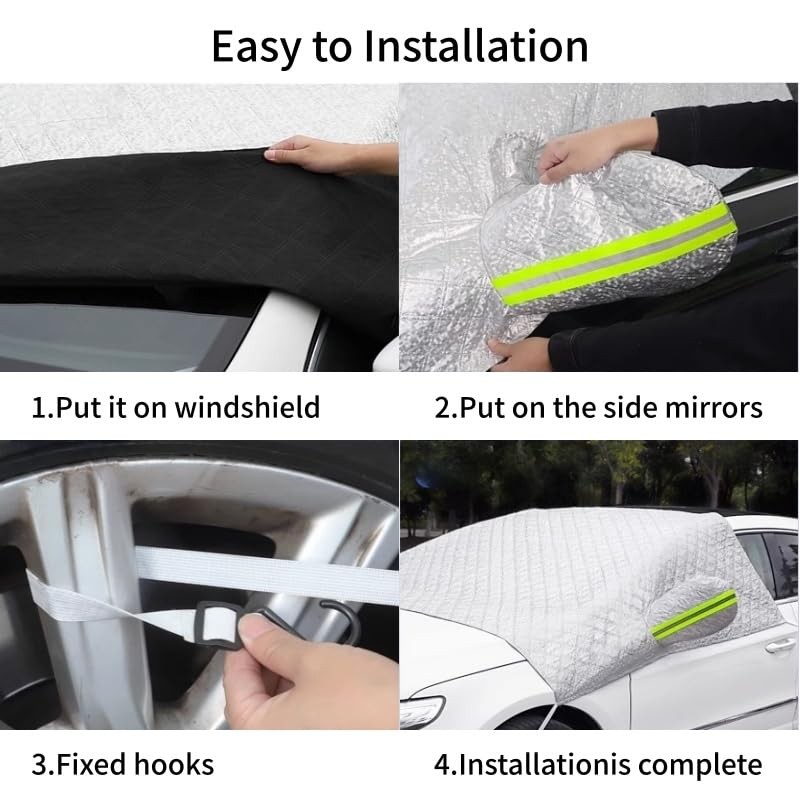 Easy to Installation

1.Put it on windshield

2.Put on the side mirrors

3.Fixed hooks

4.Installationis complete