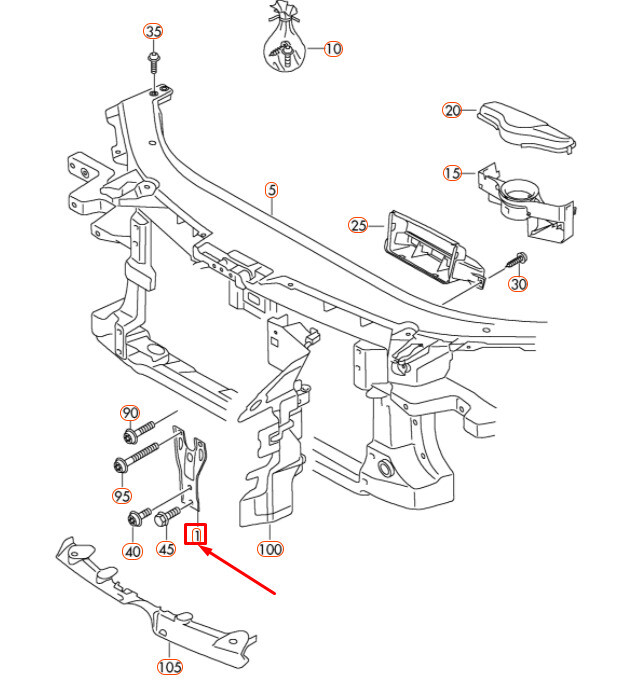 35
10
20
15
5
25
30
90
95
40
45
1
100
105