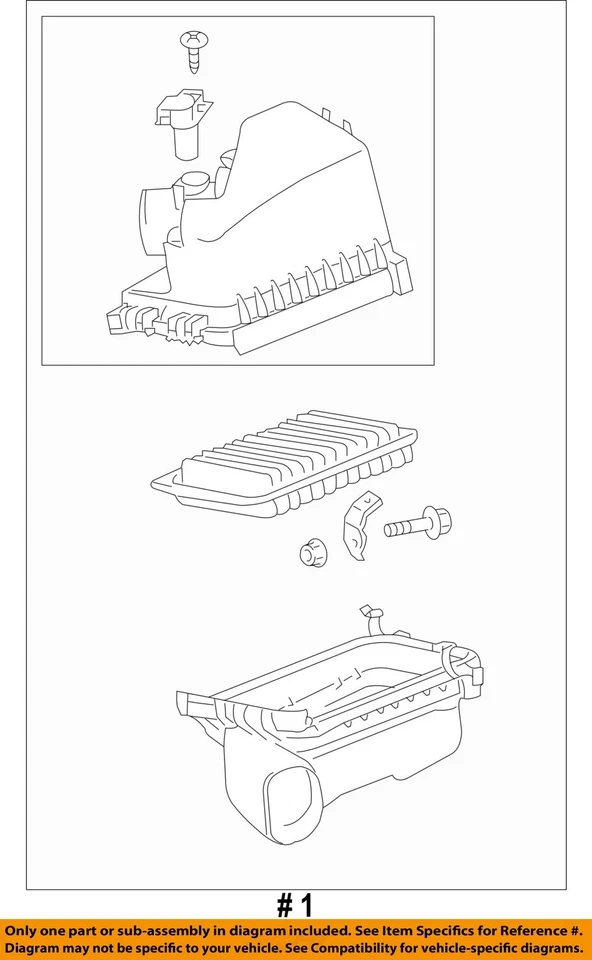 # 1

Only one part or sub-assembly in diagram included. See Item Specifics for Reference #. Diagram may not be specific to your vehicle. See Compatibility for vehicle-specific diagrams.