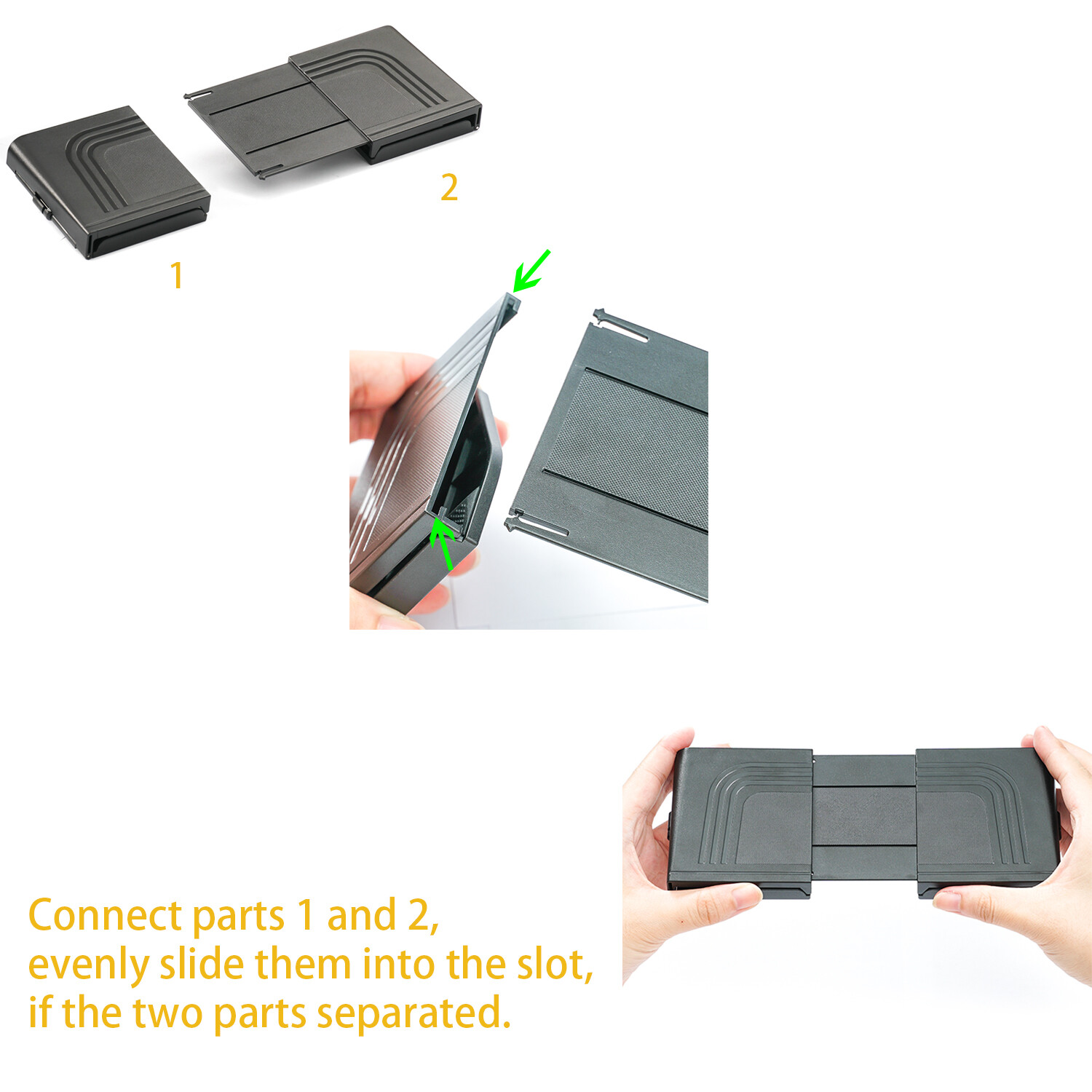 2

1

Connect parts 1 and 2,
evenly slide them into the slot,
if the two parts separated.