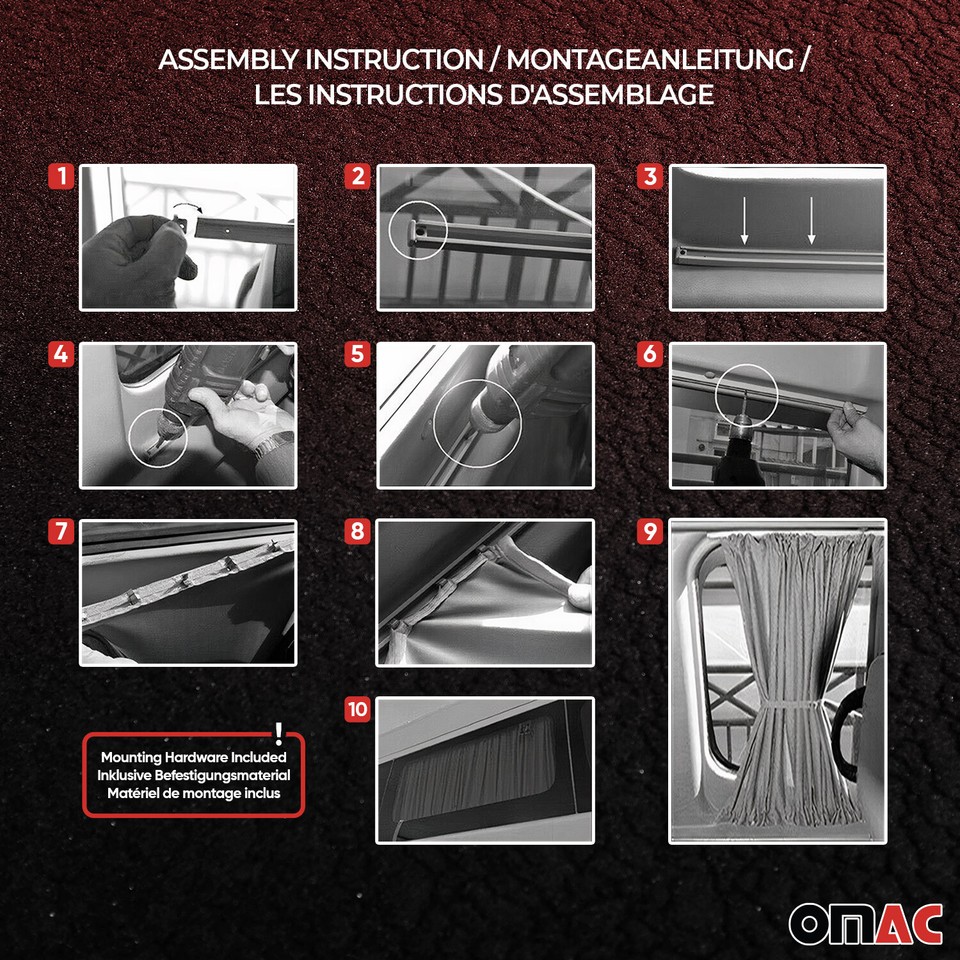 ASSEMBLY INSTRUCTION / MONTAGEANLEITUNG /
LES INSTRUCTIONS D'ASSEMBLAGE

1

2

3

4

5

6

7

8

9

10

!
Mounting Hardware Included
Inklusive Befestigungsmaterial
Matériel de montage inclus

OMAC