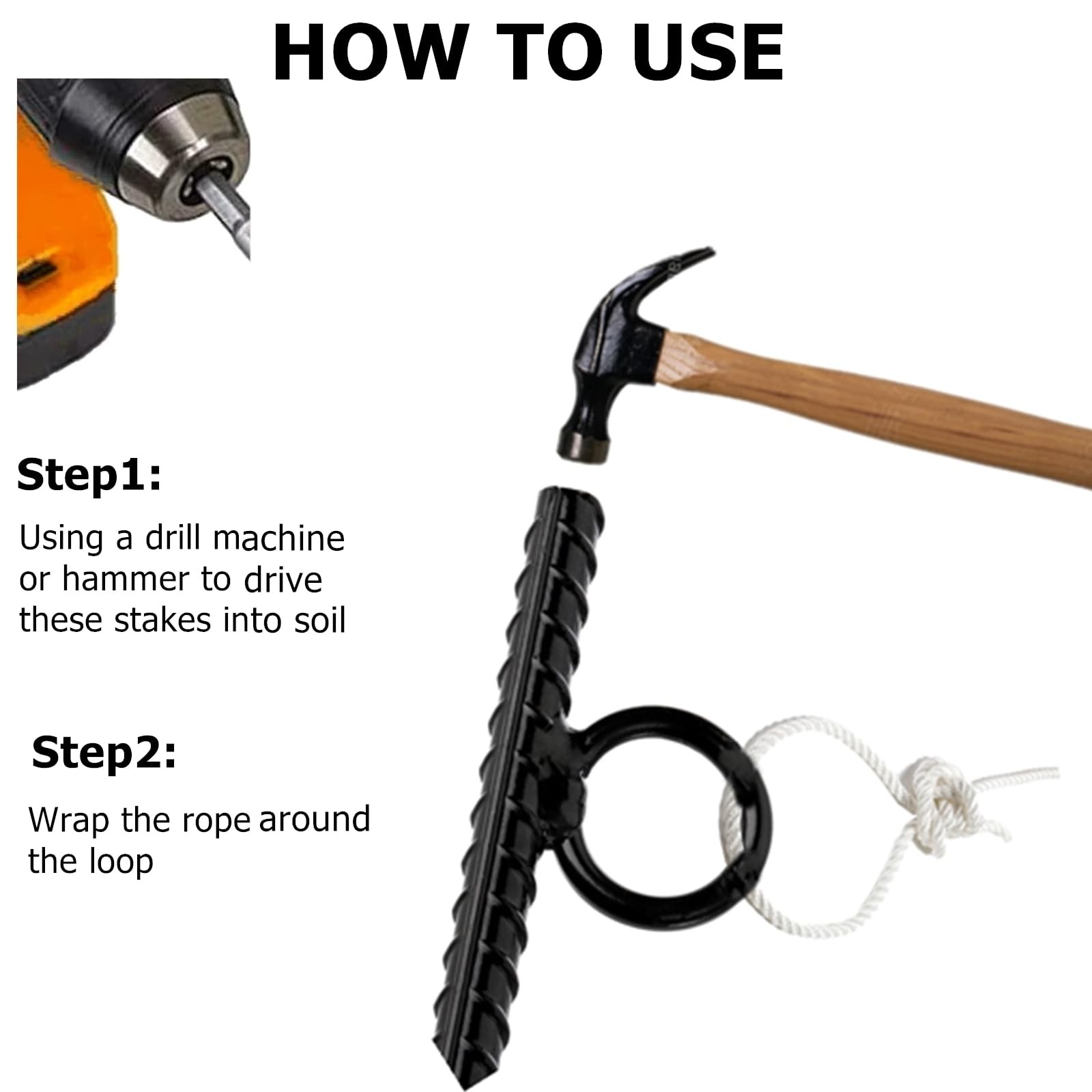 HOW TO USE

Step1:

Using a drill machine or hammer to drive these stakes into soil

Step2:

Wrap the rope around the loop