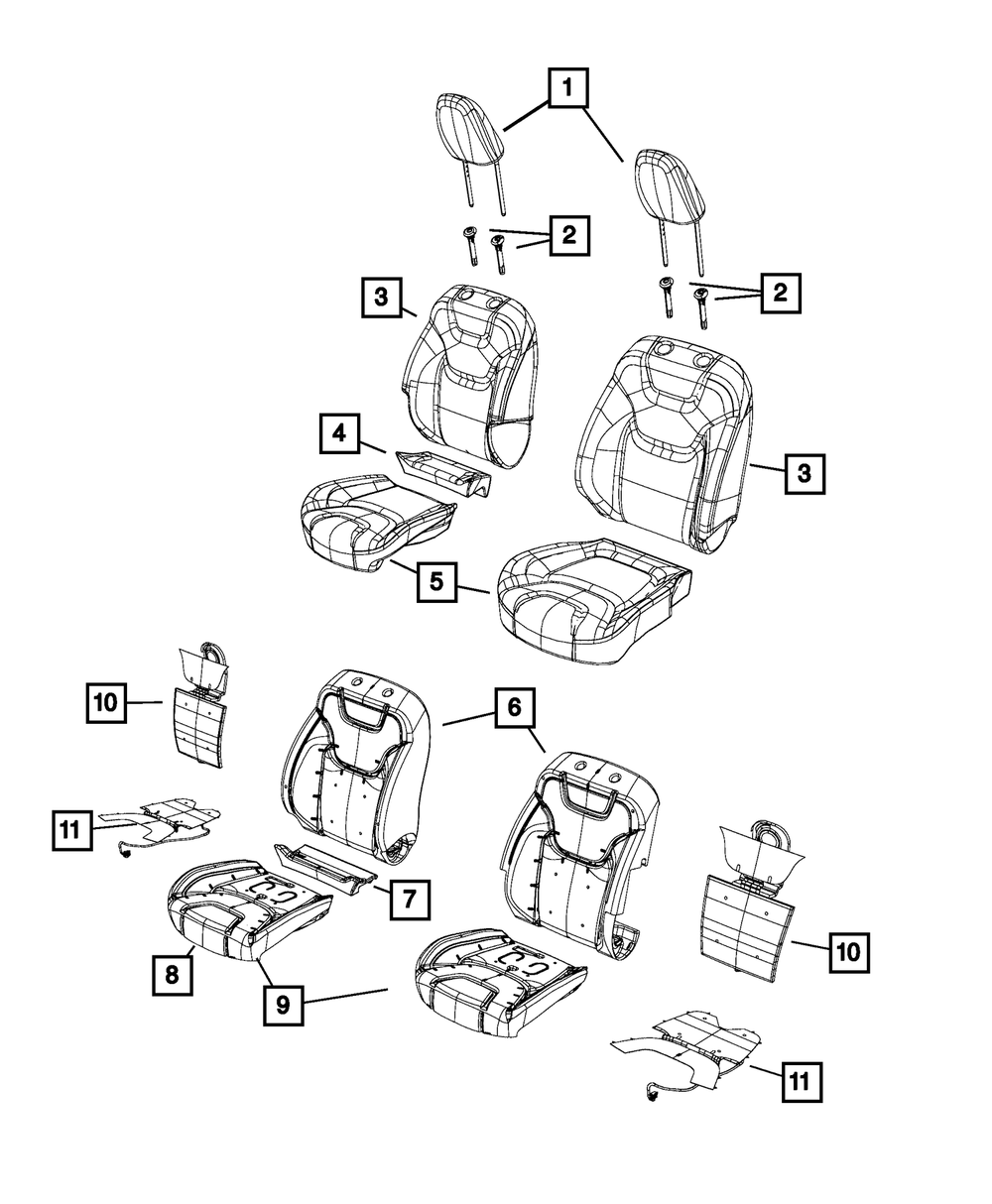 1
2
2
3
3
4
5
10
6
11
7
10
8
9
11