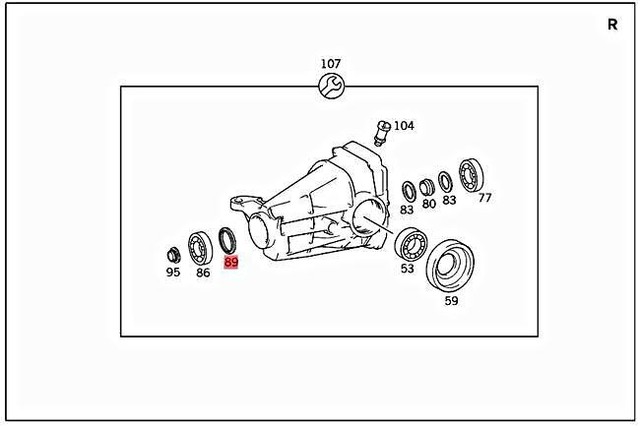 R

107

104

83 80 83 77

95 86 89

53

59